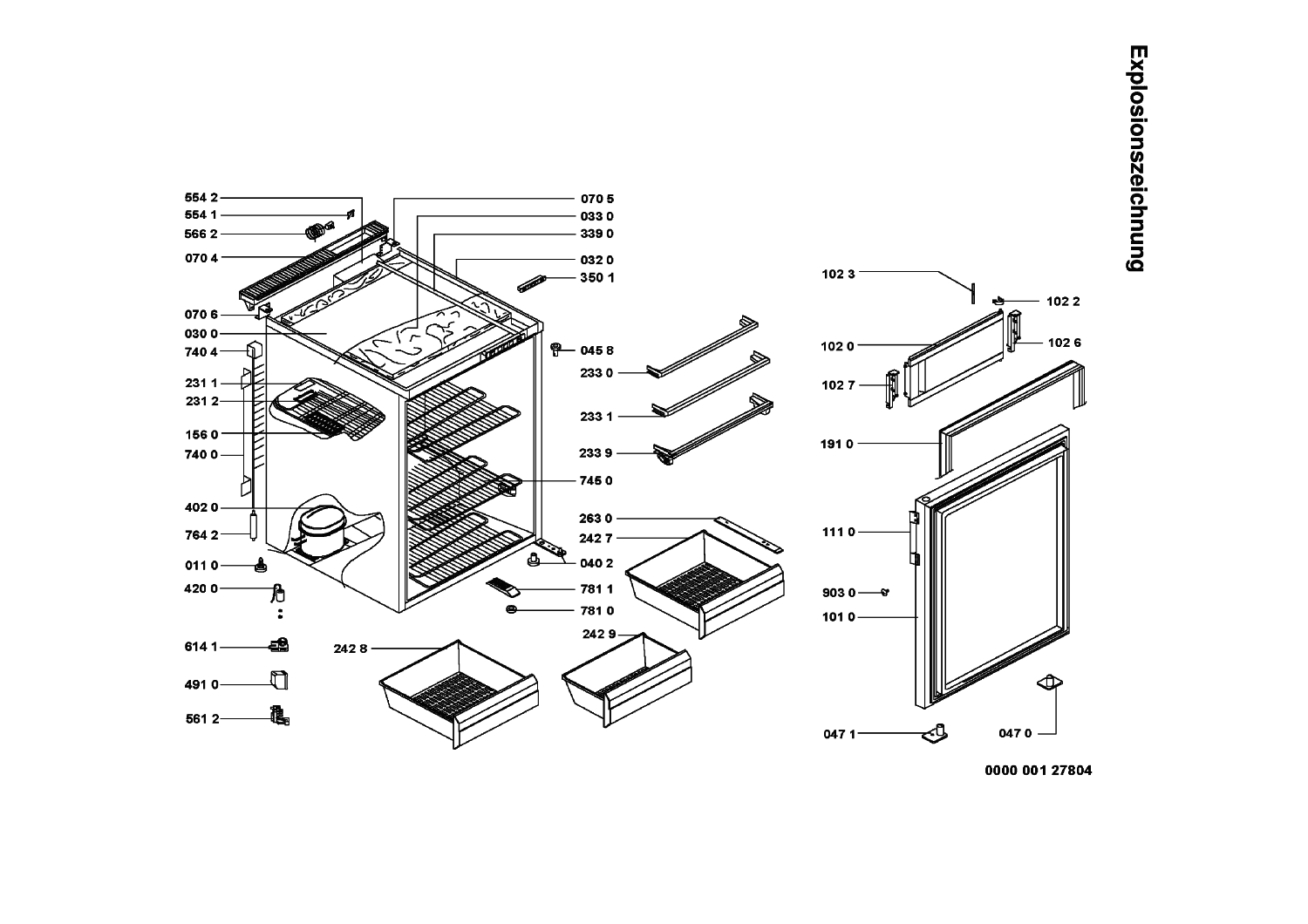 Explosionszeichnung

554 2
554 1
566 2
070 4
070 6
030 0
740 4
231 1
231 2
156 0
740 0
402 0
764 2
011 0
420 0
614 1
491 0
561 2

070 5
033 0
339 0
032 0
350 1
045 8
233 0
233 1
233 9
745 0
263 0
242 7
040 2
781 1
781 0
242 9
242 8

102 3
102 2
102 0
102 6
102 7
191 0
111 0
903 0
101 0
047 1
047 0

0000 001 27804