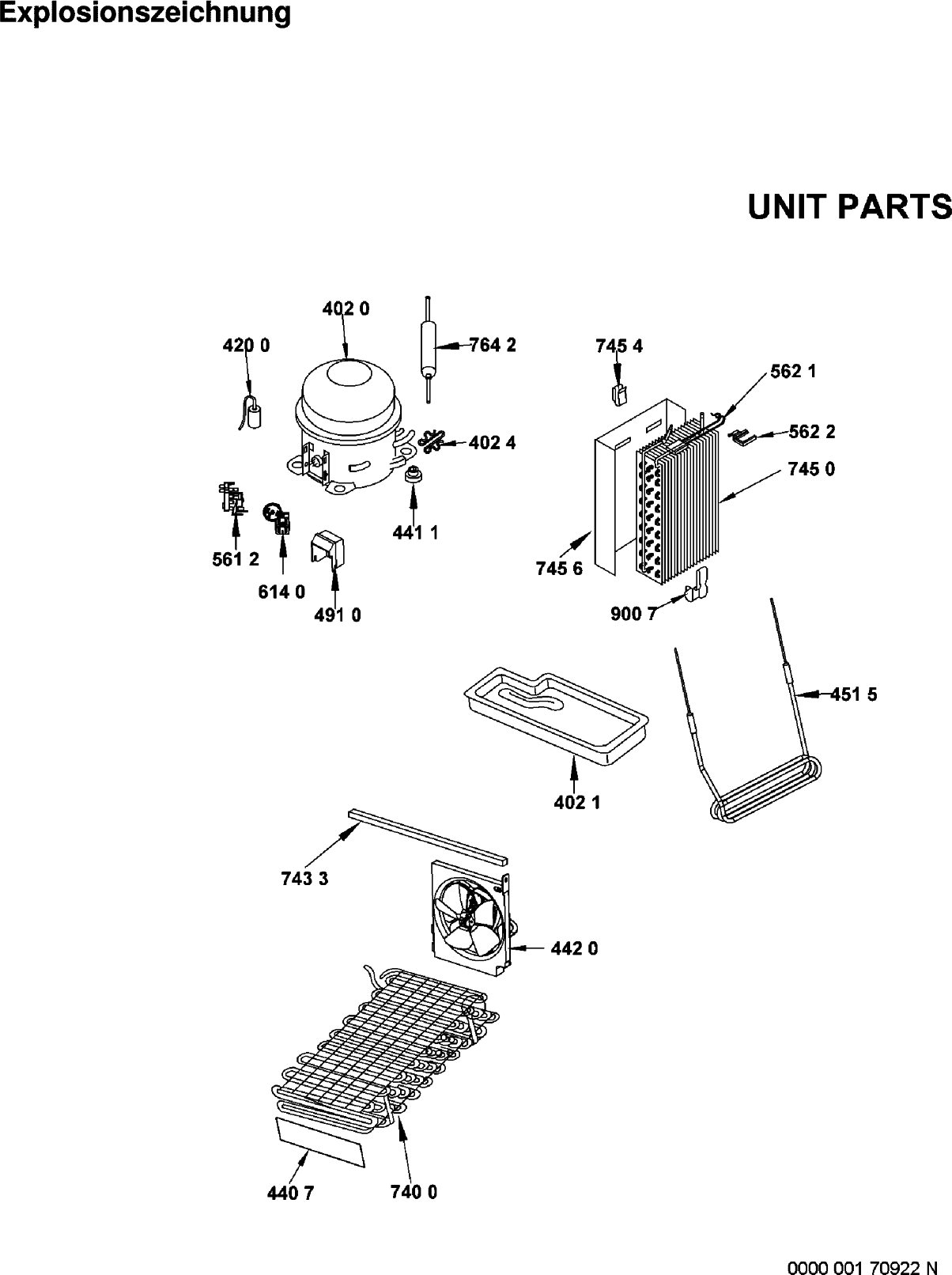 Explosionszeichnung

UNIT PARTS

402 0
420 0
764 2
745 4
562 1
402 4
562 2
745 0
441 1
561 2
614 0
491 0
745 6
900 7
451 5
402 1
743 3
442 0
440 7
740 0

0000 001 70922 N