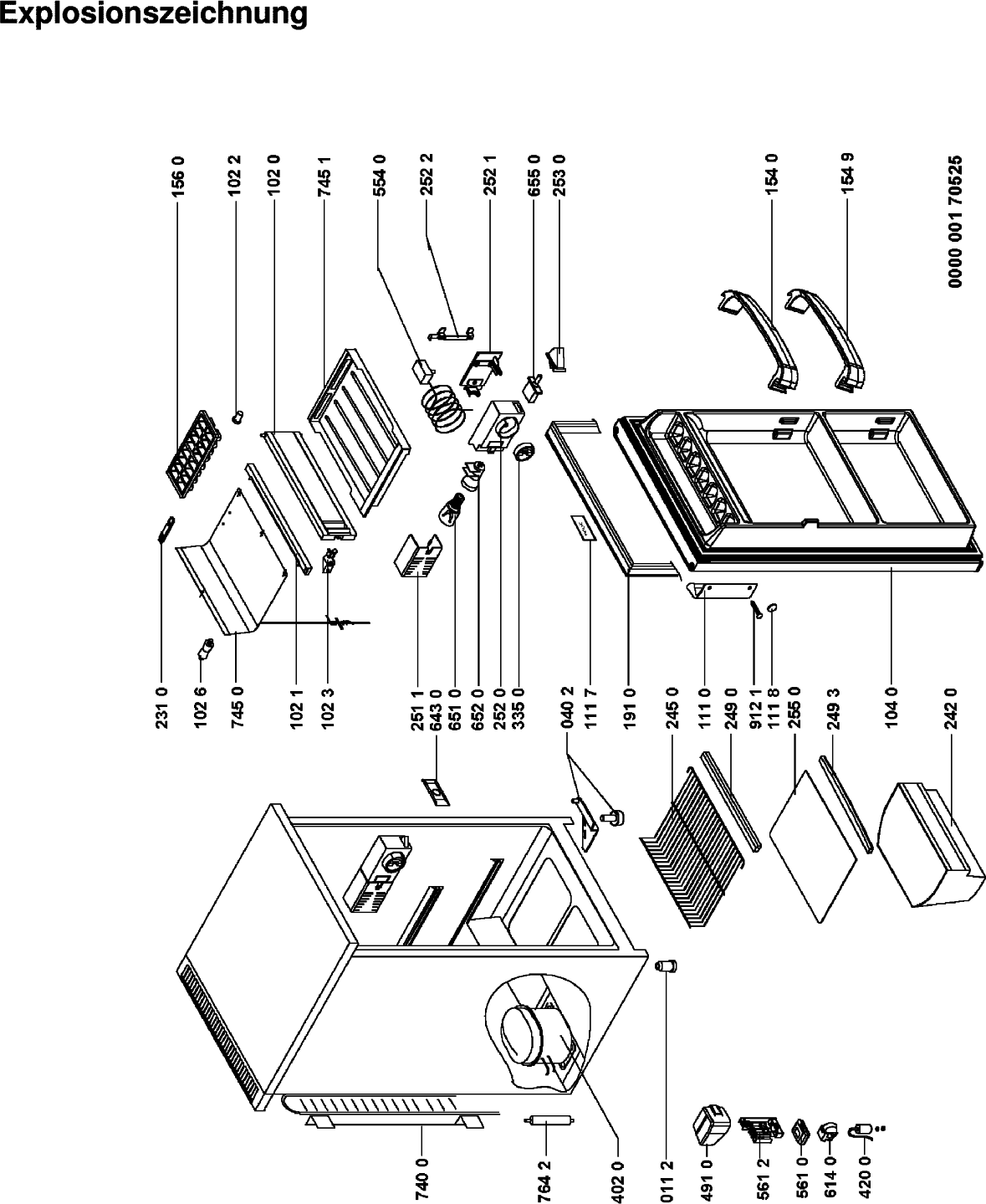 Explosionszeichnung

156 0
102 2
102 0
745 1
554 0
252 2
252 1
655 0
253 0
154 0
154 9
0000 001 70525

231 0
102 6
745 0
102 1
102 3
251 1
643 0
651 0
652 0
252 0
335 0
040 2
111 7
191 0
245 0
111 0
249 0
912 1
111 8
255 0
249 3
104 0
242 0

740 0
764 2
402 0
011 2
491 0
561 2
561 0
614 0
420 0