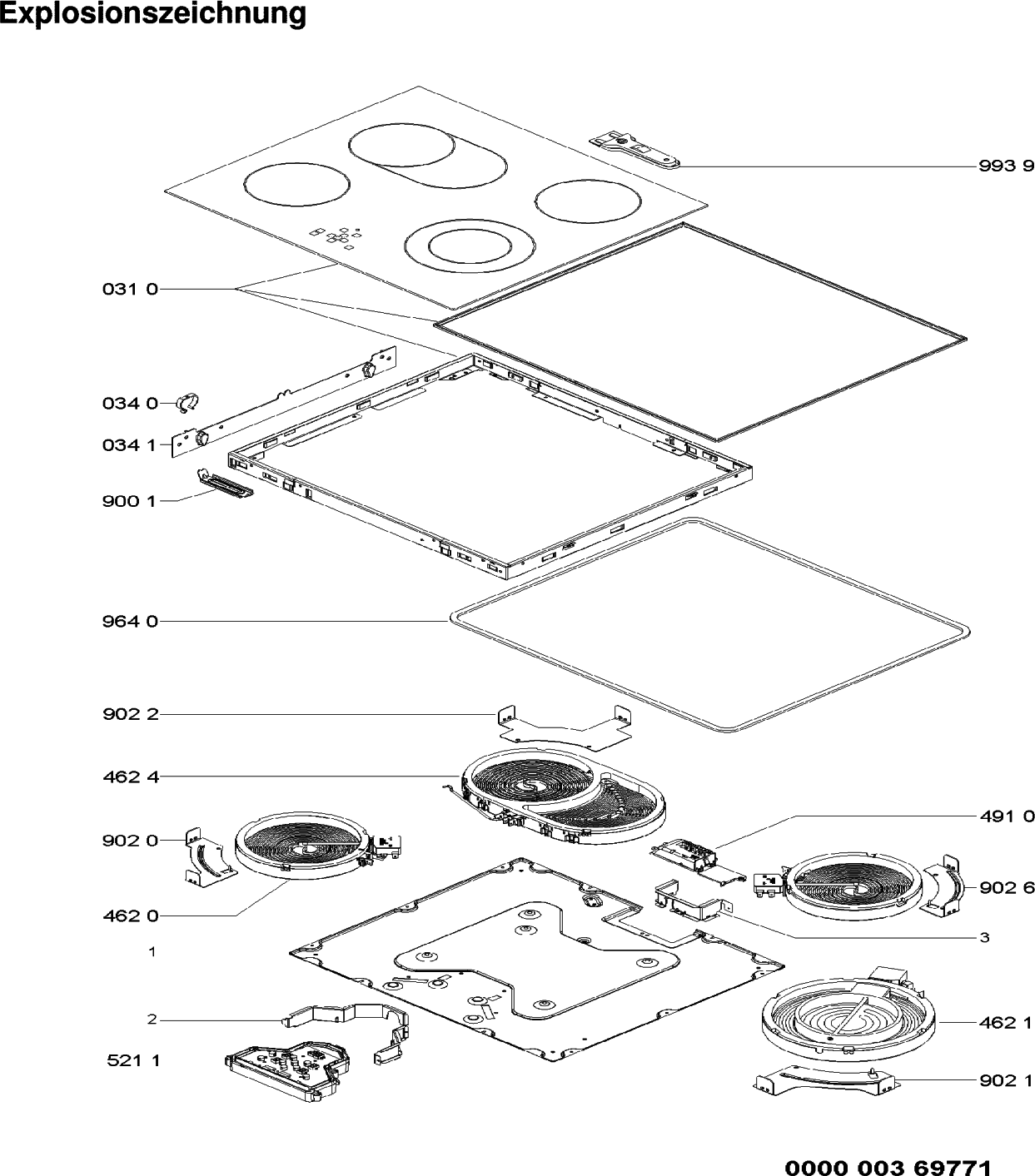 Explosionszeichnung

993 9

031 0

034 0

034 1

900 1

964 0

902 2

462 4

491 0

902 0

902 6

462 0

3

1

2

462 1

521 1

902 1

0000 003 69771