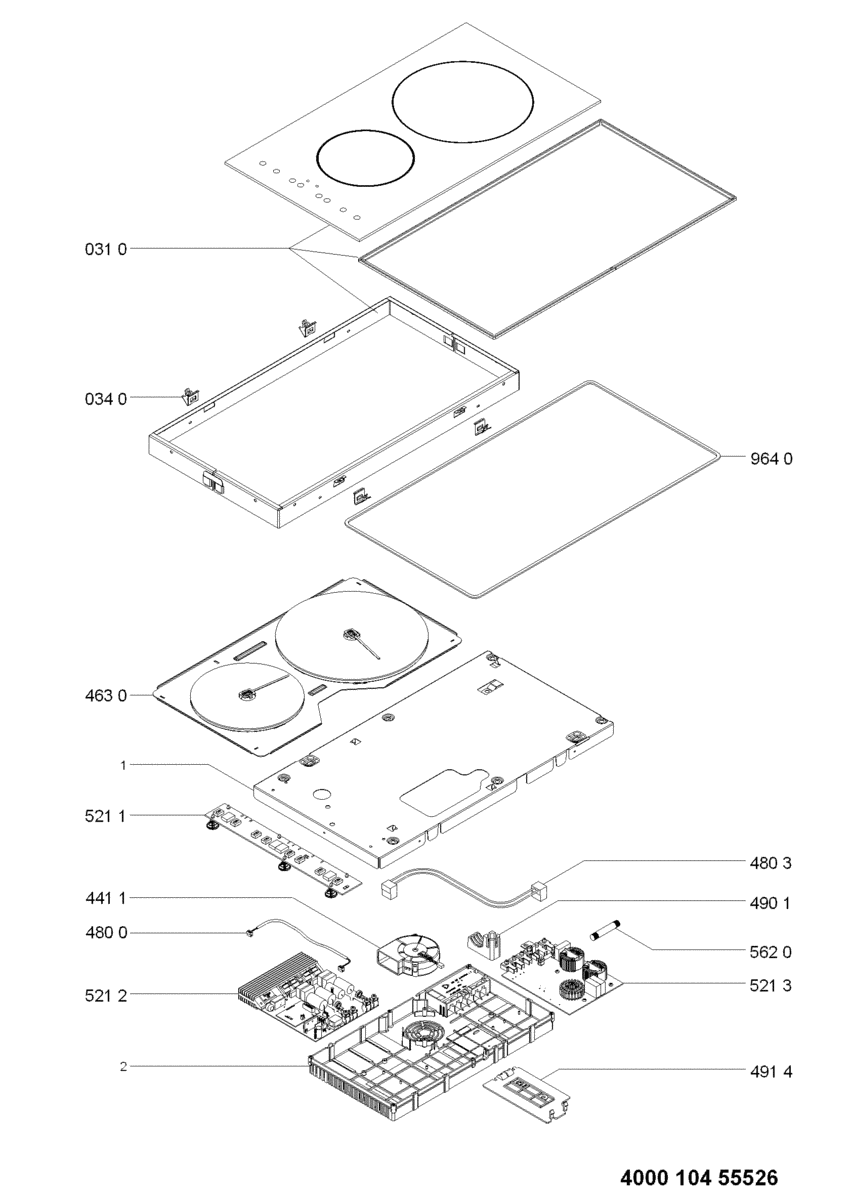 031 0
034 0
964 0
463 0
1
521 1
480 3
441 1
490 1
480 0
562 0
521 2
521 3
2
491 4
4000 104 55526