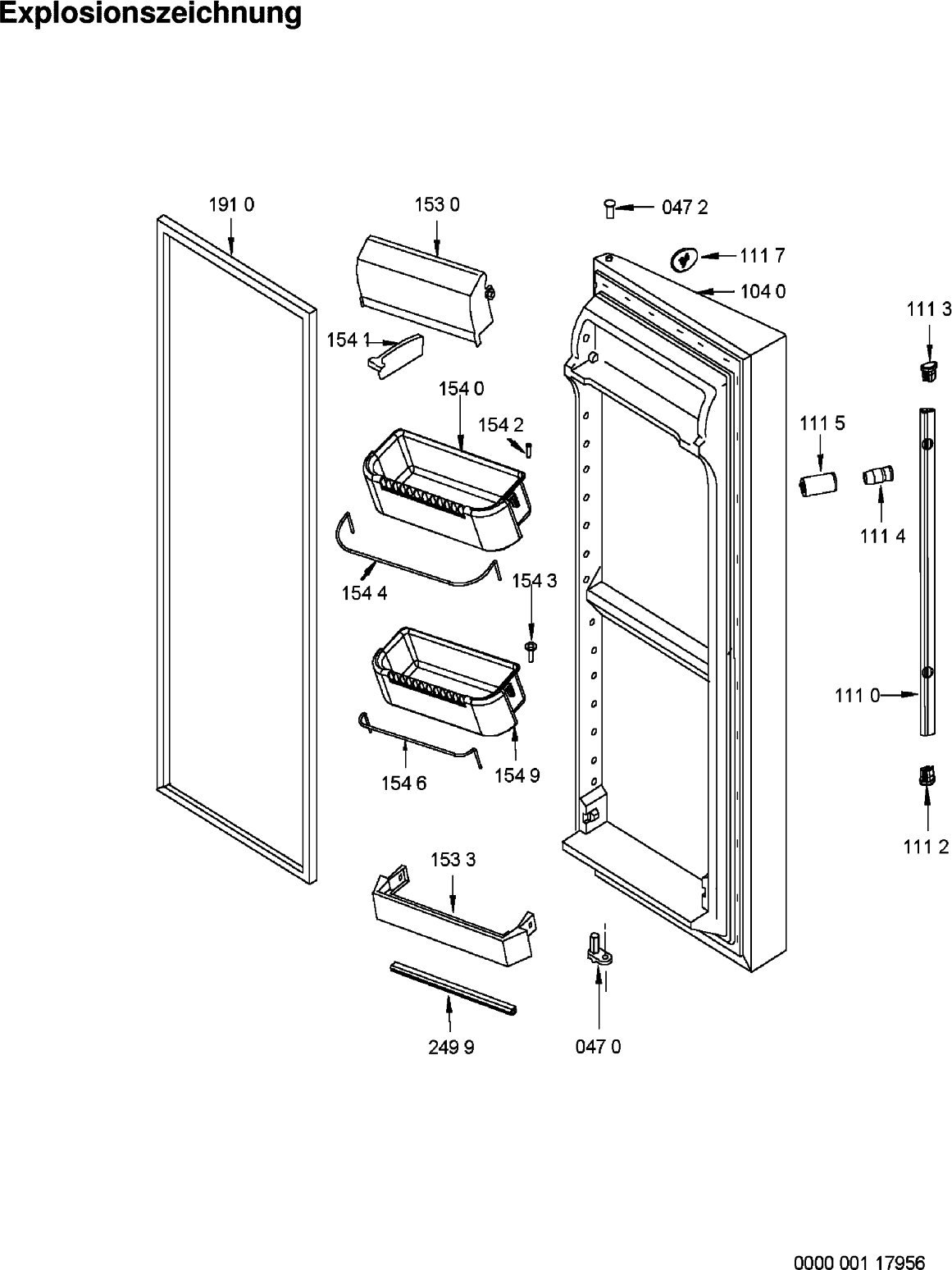 Explosionszeichnung

191 0

153 0

047 2

111 7

104 0

111 3

154 1

154 0

154 2

111 5

111 4

154 4

154 3

111 0

154 6

154 9

111 2

153 3

249 9

047 0

0000 001 17956