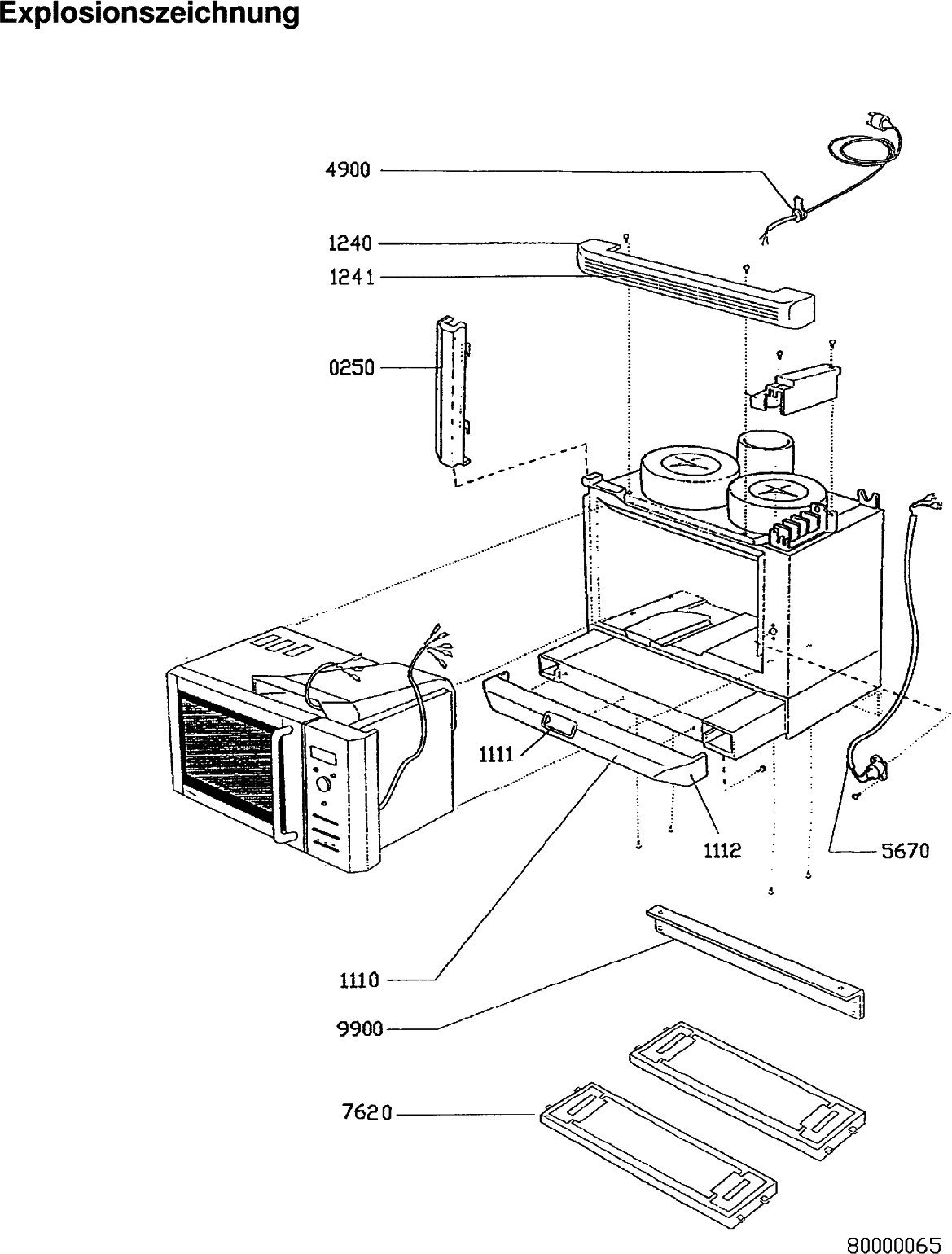 Explosionszeichnung

4900

1240

1241

0250

1111

1112

5670

1110

9900

7620

80000065