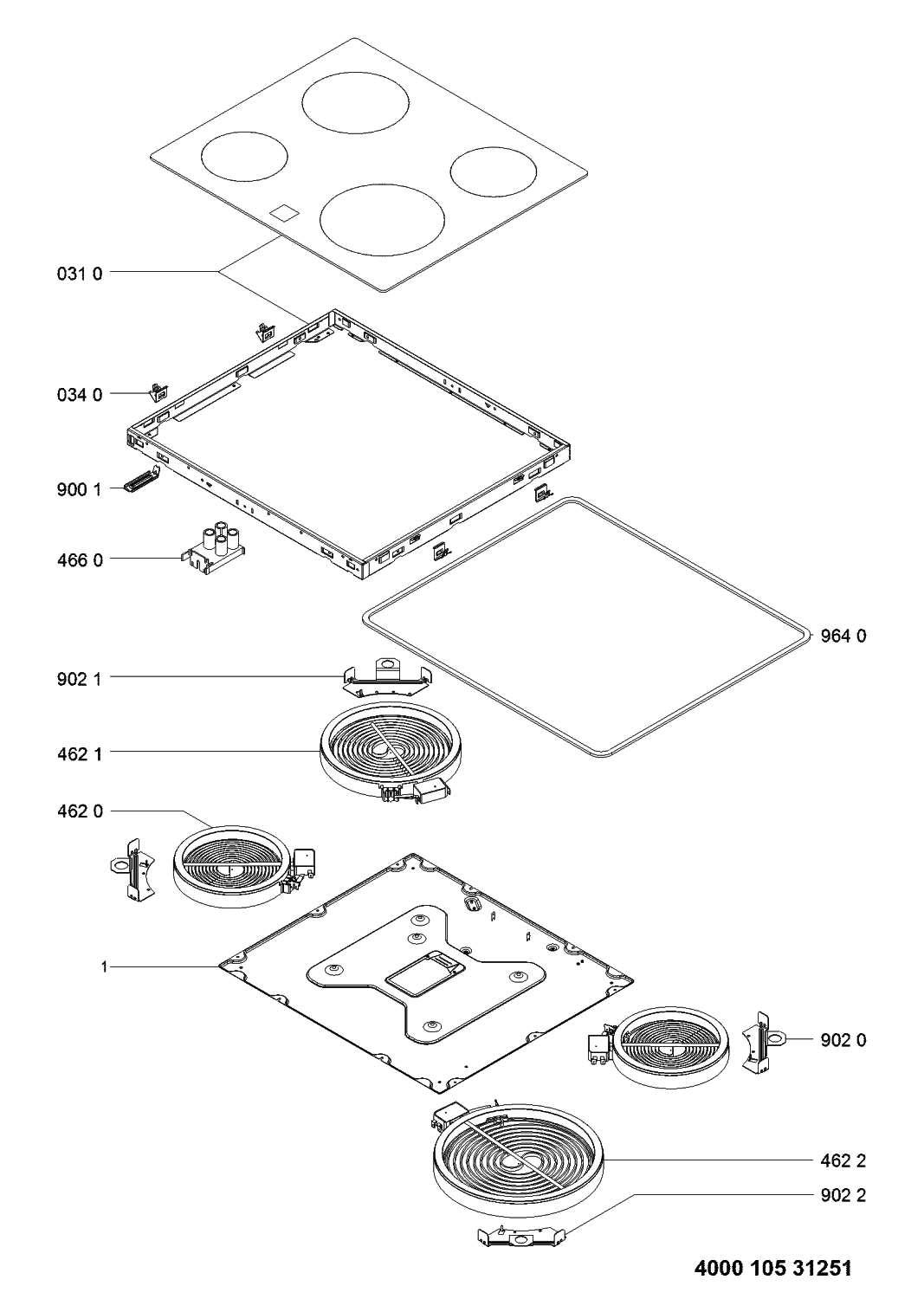 031 0

034 0

900 1

466 0

964 0

902 1

462 1

462 0

1

902 0

462 2

902 2

4000 105 31251