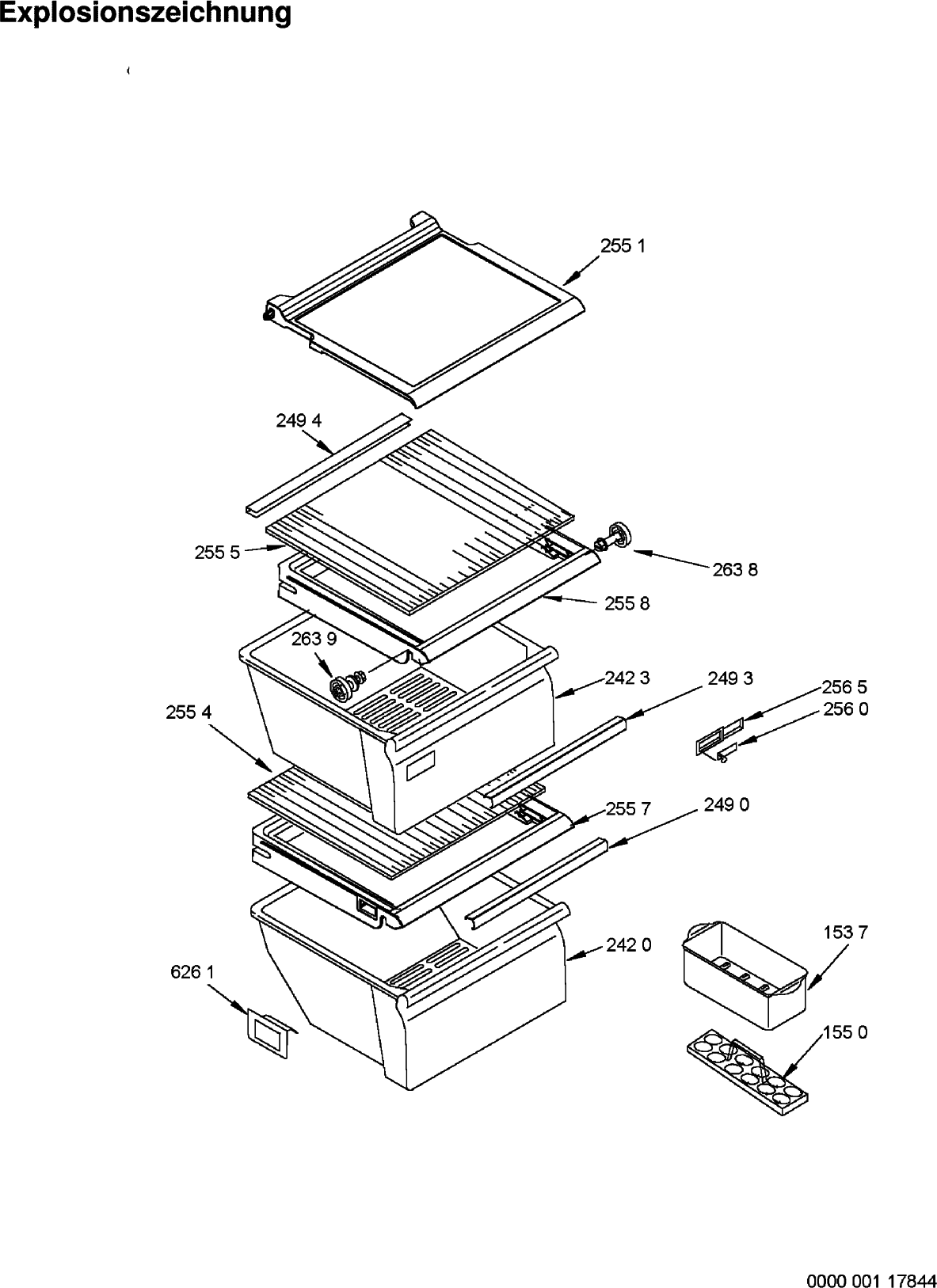 Explosionszeichnung

255 1

249 4

255 5

263 8

255 8

263 9

242 3

249 3

256 5

256 0

255 4

255 7

249 0

242 0

153 7

626 1

155 0

0000 001 17844