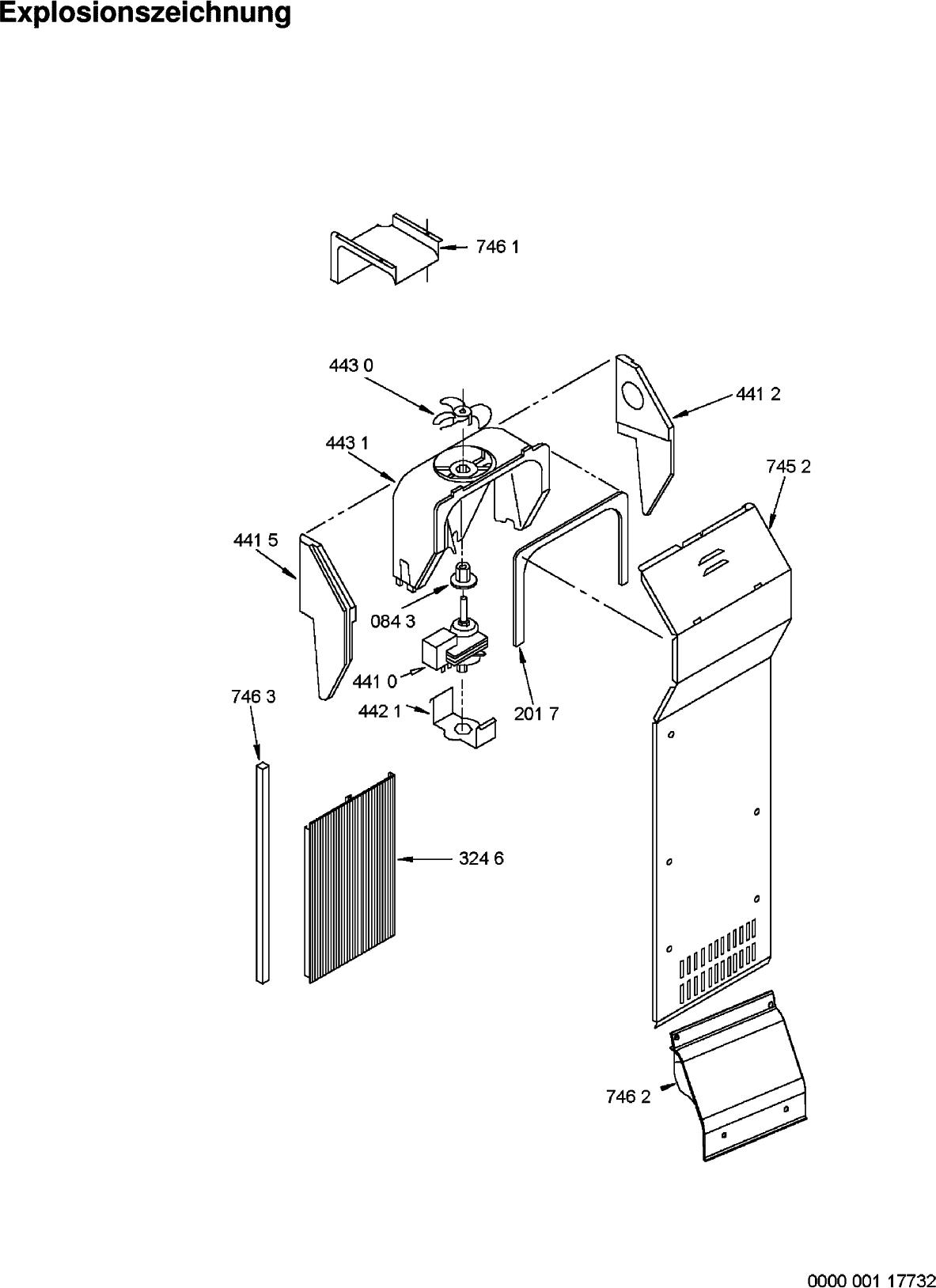 Explosionszeichnung

746 1

443 0

441 2

443 1

745 2

441 5

084 3

441 0

746 3

442 1

201 7

324 6

746 2

0000 001 17732