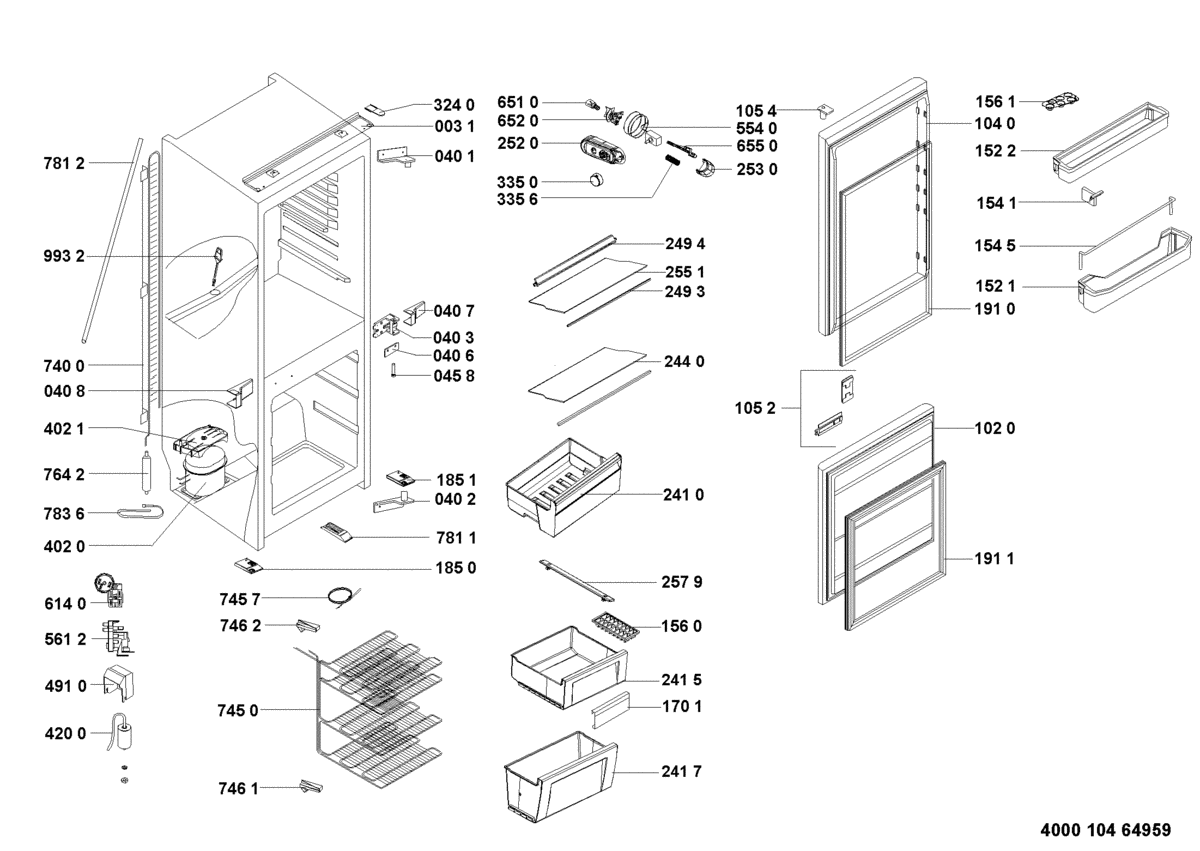 781 2
993 2
740 0
040 8
402 1
764 2
783 6
402 0
614 0
561 2
491 0
420 0
324 0
003 1
040 1
040 7
040 3
040 6
045 8
185 1
040 2
781 1
185 0
745 7
746 2
745 0
746 1
651 0
652 0
252 0
335 0
335 6
554 0
655 0
253 0
249 4
255 1
249 3
244 0
241 0
257 9
156 0
241 5
170 1
241 7
105 4
104 0
191 0
105 2
102 0
191 1
156 1
152 2
154 1
154 5
152 1
4000 104 64959