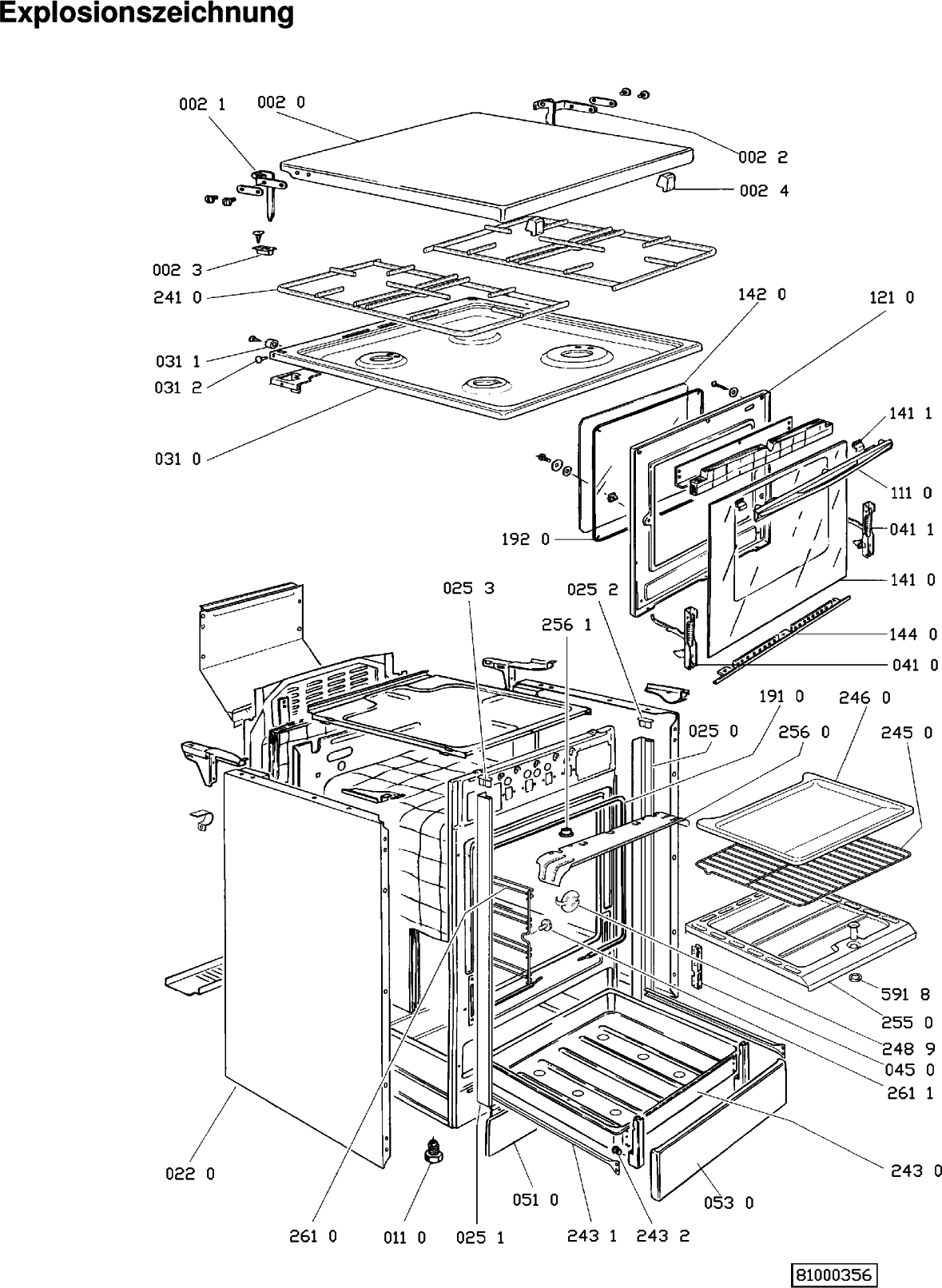 Explosionszeichnung

002 1
002 0
002 2
002 4
002 3
241 0
142 0
121 0
031 1
031 2
031 0
141 1
111 0
041 1
192 0
141 0
025 3
025 2
256 1
144 0
041 0
191 0
246 0
025 0
256 0
245 0
591 8
255 0
248 9
045 0
261 1
243 0
022 0
051 0
053 0
261 0
011 0
025 1
243 1
243 2

81000356