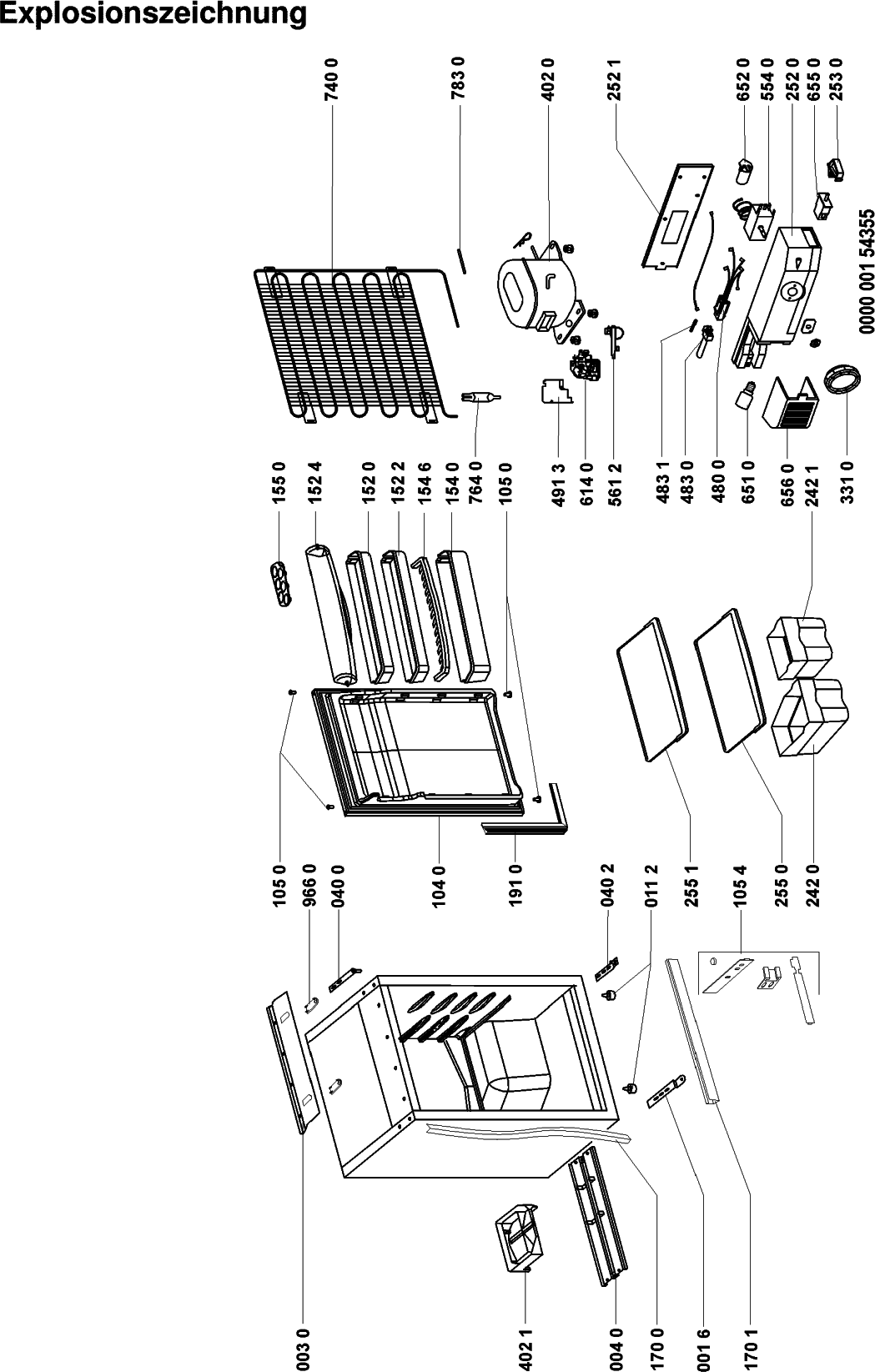 Explosionszeichnung

740 0
783 0
402 0
252 1
652 0
554 0
252 0
655 0
253 0

0000 001 54355

155 0
152 4
152 0
152 2
154 6
154 0
764 0
105 0

491 3
614 0
561 2

483 1
483 0
480 0
651 0
656 0
242 1
331 0

105 0
966 0
040 0
104 0
191 0
040 2
011 2
255 1
105 4
255 0
242 0

003 0
402 1
004 0
170 0
001 6
170 1