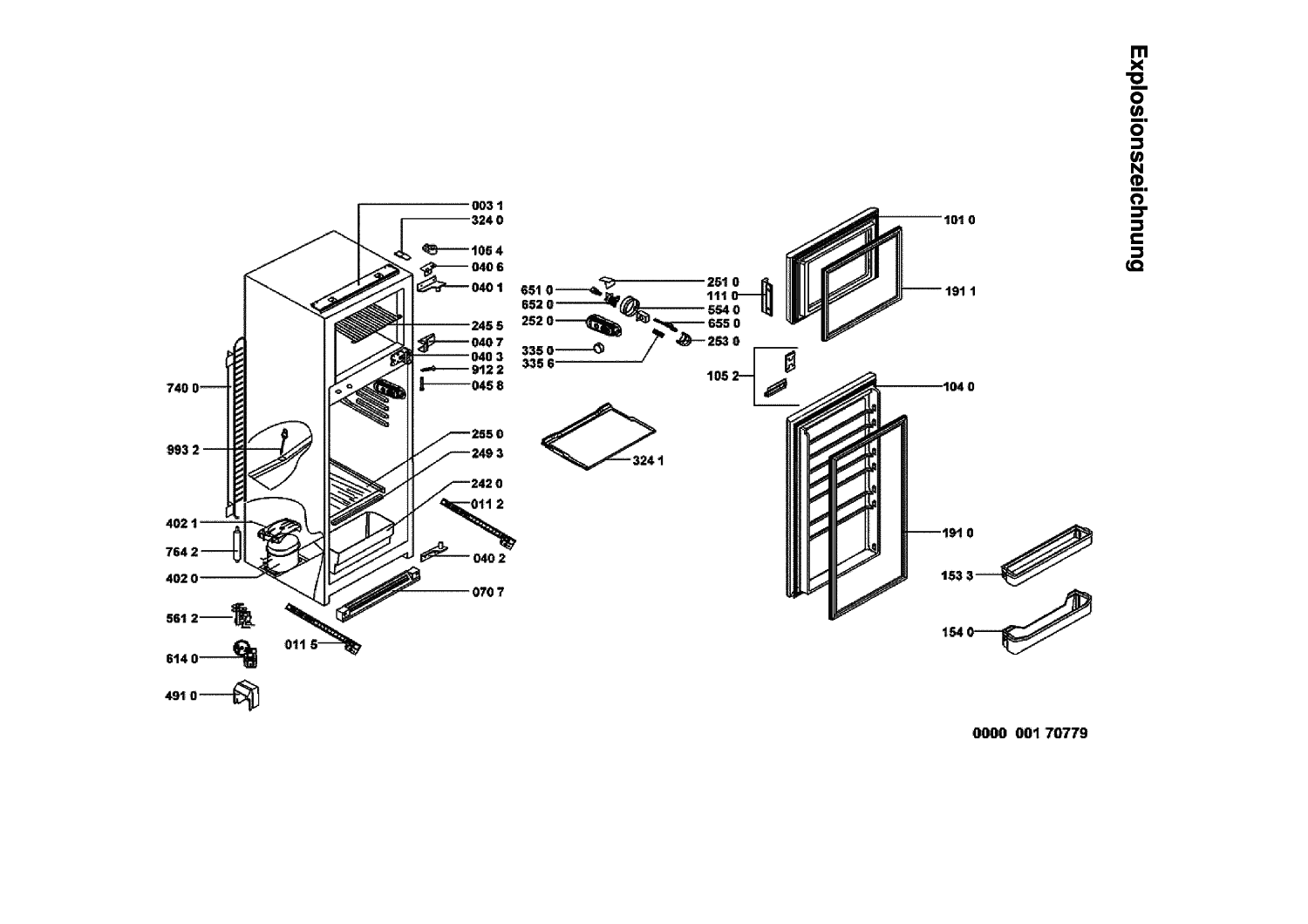 Explosionszeichnung

003 1
324 0
105 4
040 6
040 1
245 5
040 7
040 3
912 2
045 8
255 0
249 3
242 0
011 2
040 2
070 7
011 5
740 0
993 2
402 1
764 2
402 0
561 2
614 0
491 0

651 0
652 0
252 0
335 0
335 6
251 0
111 0
554 0
655 0
253 0
324 1
105 2

101 0
191 1
104 0
191 0
153 3
154 0

0000 001 70779