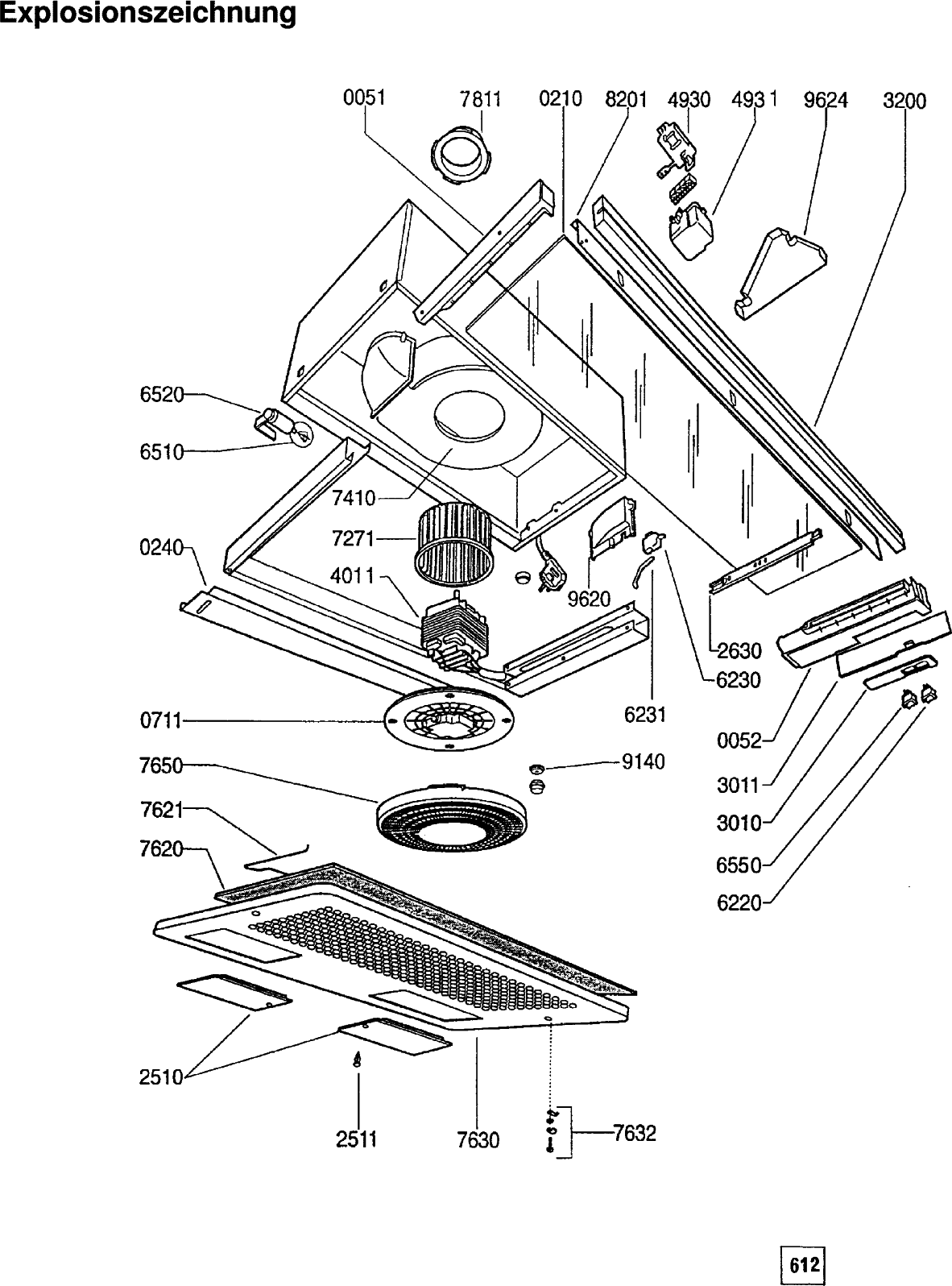 Explosionszeichnung

0051
7811
0210
8201
4930
4931
9624
3200
6520
6510
7410
7271
0240
4011
9620
2630
6230
6231
0711
0052
7650
9140
3011
7621
3010
7620
6550
6220
2510
2511
7630
7632

612