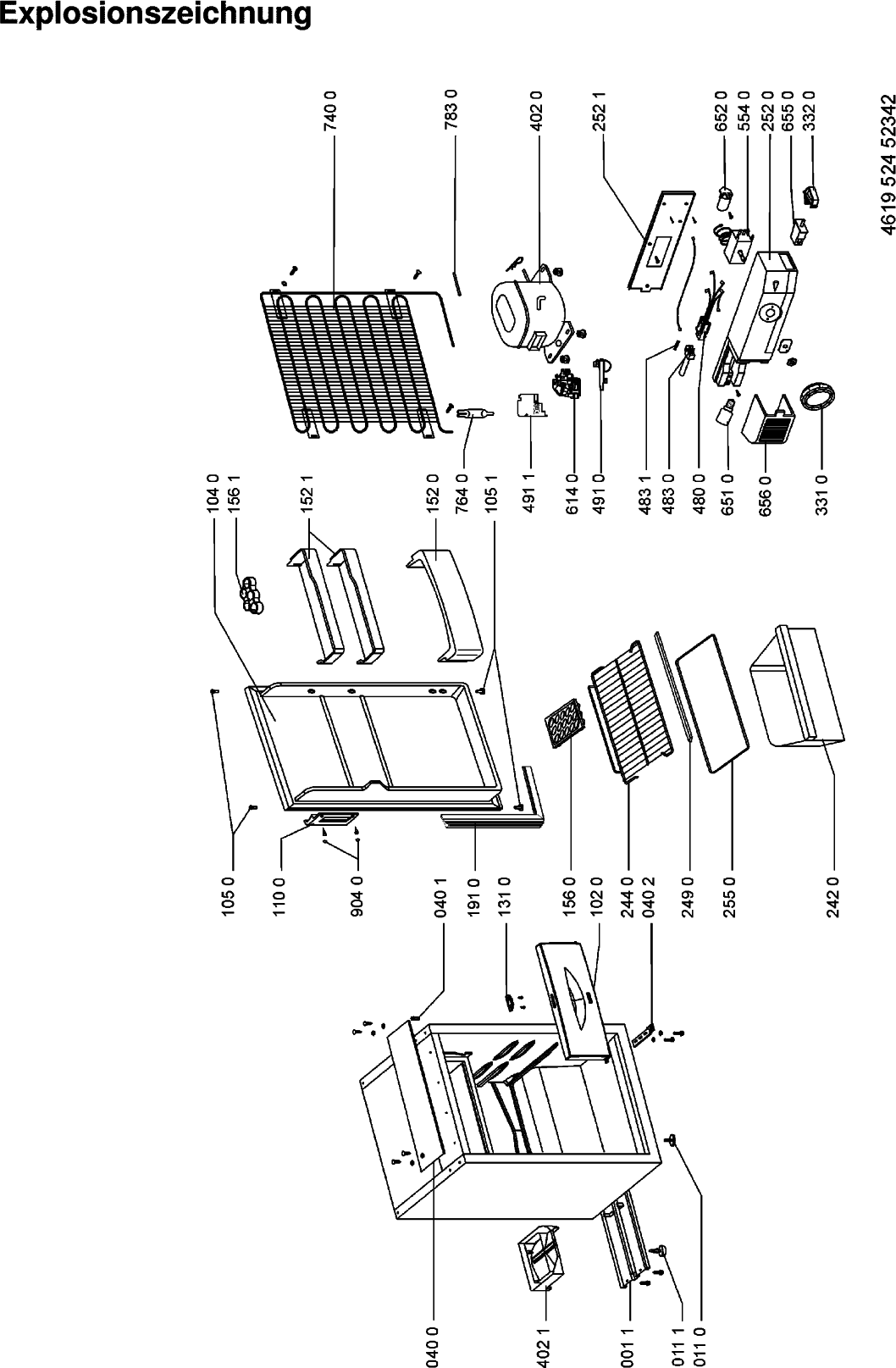 Explosionszeichnung

740 0
783 0
402 0
252 1
652 0
554 0
252 0
655 0
332 0

4619 524 52342

104 0
156 1
152 1
152 0
764 0
105 1
491 1
614 0
491 0
483 1
483 0
480 0
651 0
656 0
331 0

105 0
110 0
904 0
040 1
191 0
131 0
156 0
102 0
244 0
040 2
249 0
255 0
242 0

040 0
402 1
001 1
011 1
011 0