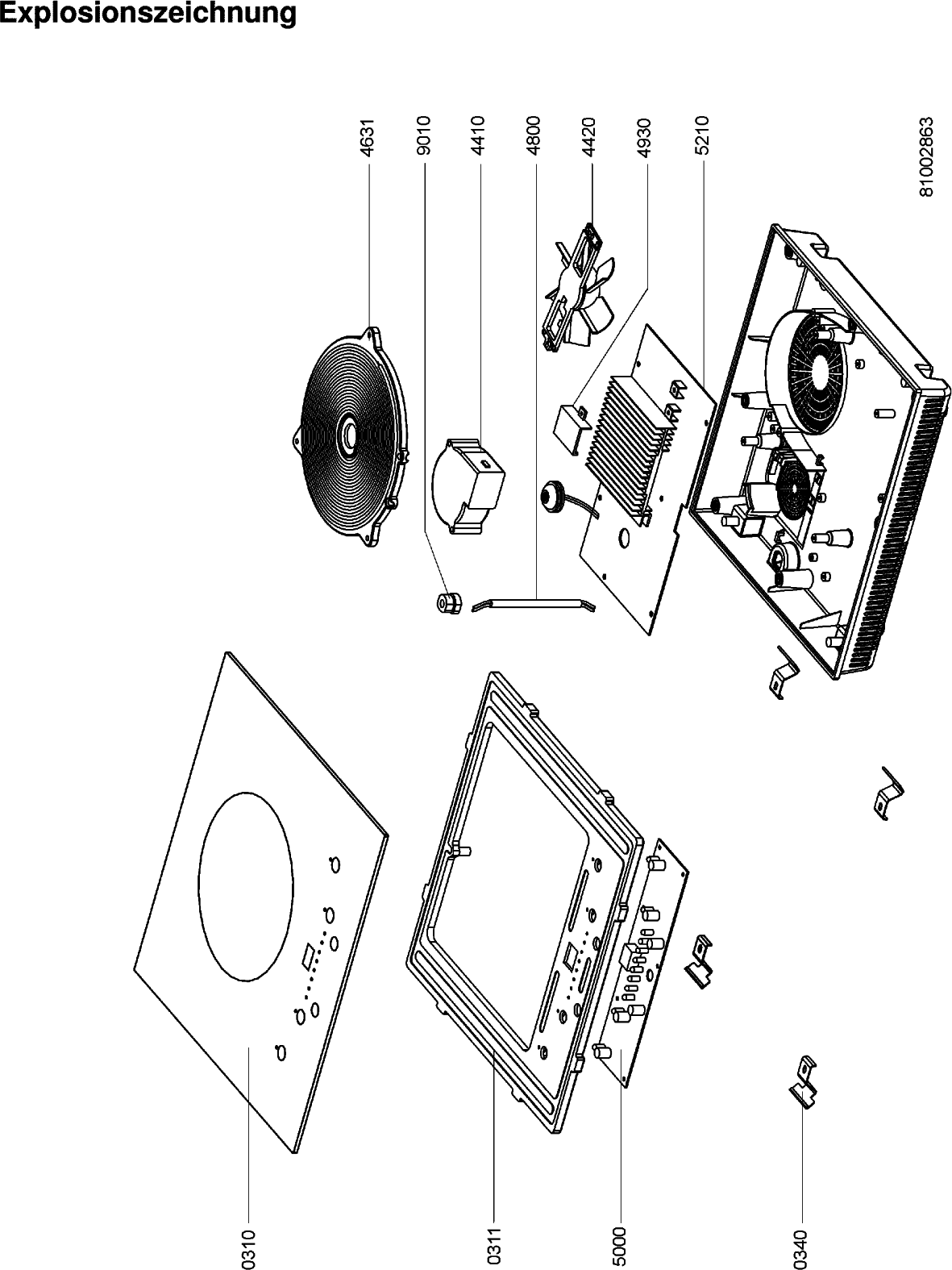 Explosionszeichnung

4631
9010
4410
4800
4420
4930
5210
81002863

0310
0311
5000
0340