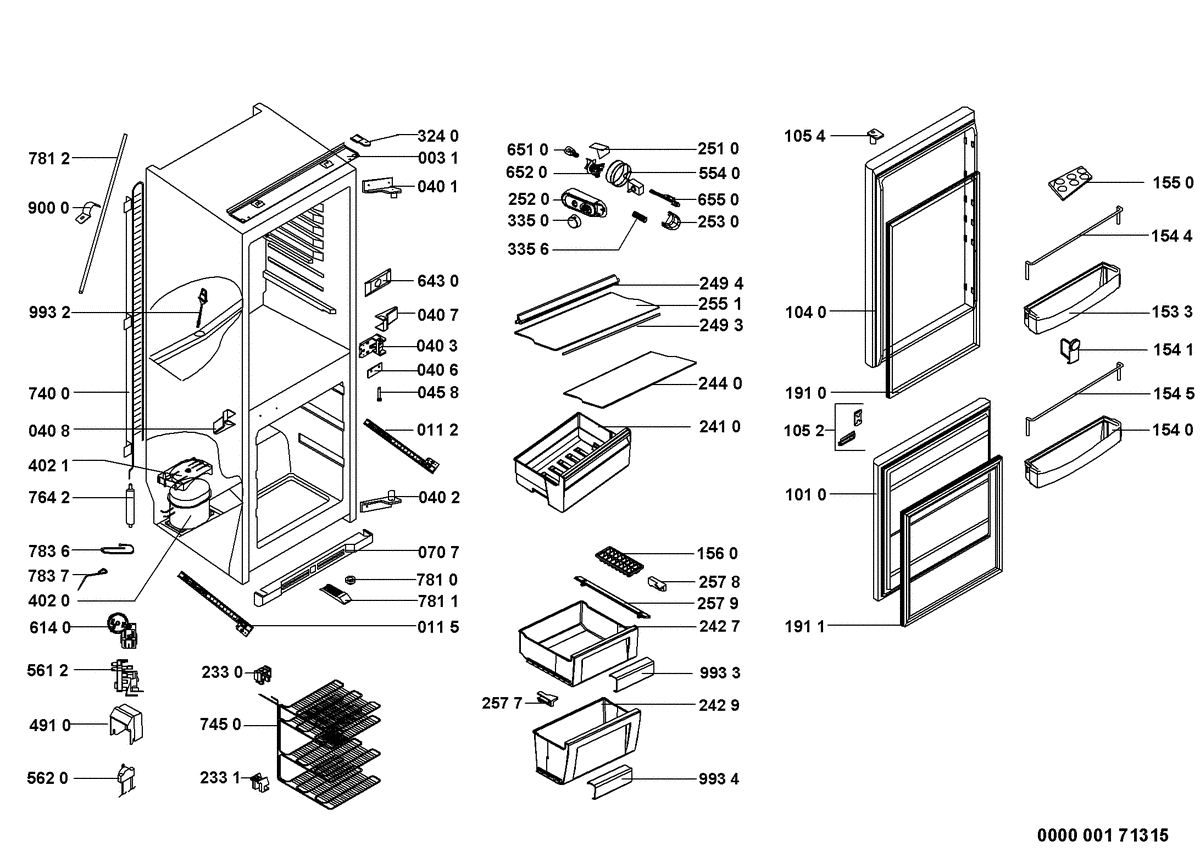 781 2
900 0
993 2
740 0
040 8
402 1
764 2
783 6
783 7
402 0
614 0
561 2
491 0
562 0

324 0
003 1
040 1
643 0
040 7
040 3
040 6
045 8
011 2
040 2
070 7
781 0
781 1
011 5
233 0
745 0
233 1

651 0
652 0
252 0
335 0
335 6
251 0
554 0
655 0
253 0
249 4
255 1
249 3
244 0
241 0
156 0
257 8
257 9
242 7
993 3
257 7
242 9
993 4

105 4
104 0
191 0
105 2
101 0
191 1

155 0
154 4
153 3
154 1
154 5
154 0

0000 001 71315