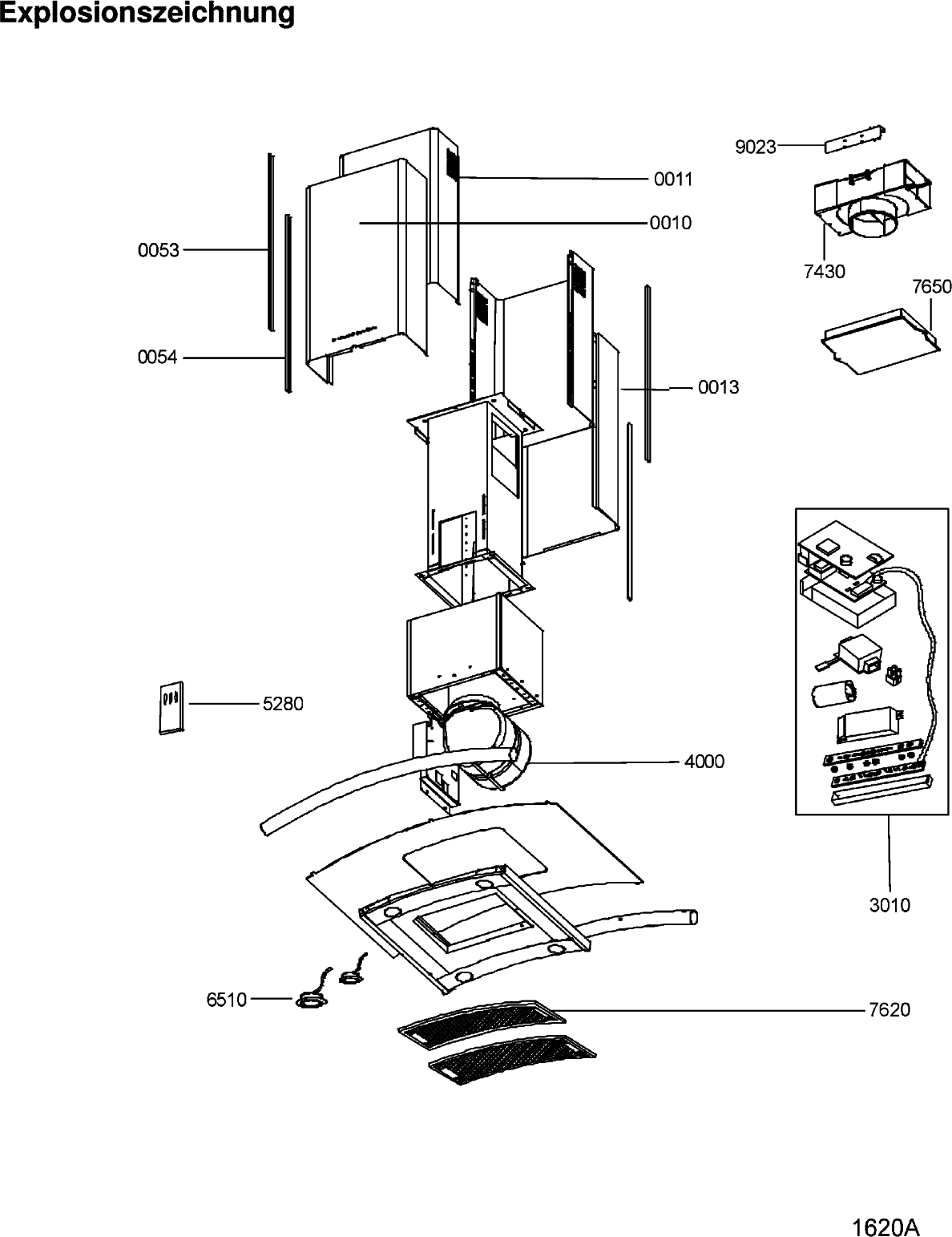 Explosionszeichnung

9023
0011
0010
0053
7430
7650
0054
0013
5280
4000
3010
6510
7620

1620A