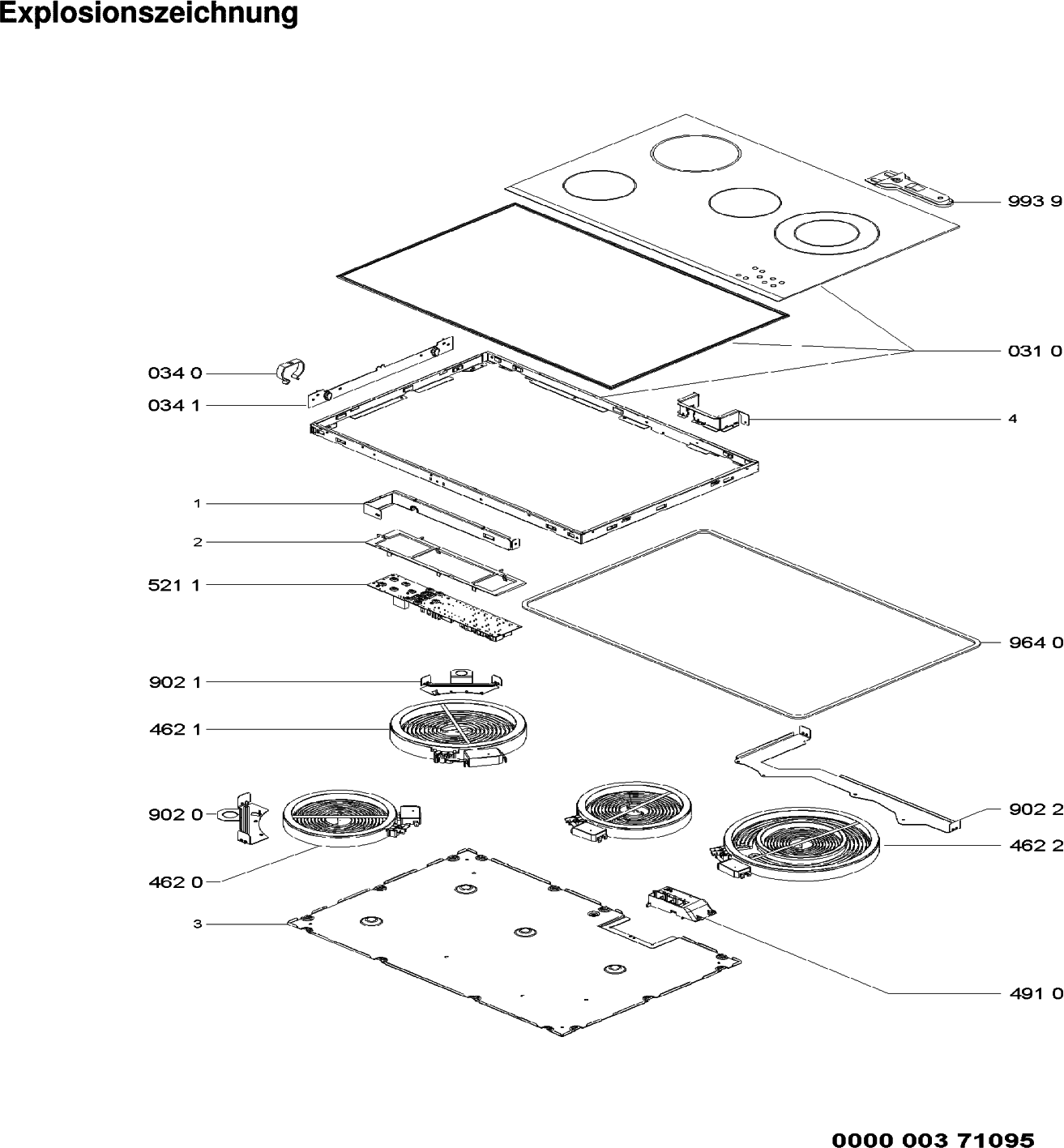 Explosionszeichnung

993 9

031 0

034 0

034 1

4

1

2

521 1

964 0

902 1

462 1

902 0

902 2

462 2

462 0

3

491 0

0000 003 71095