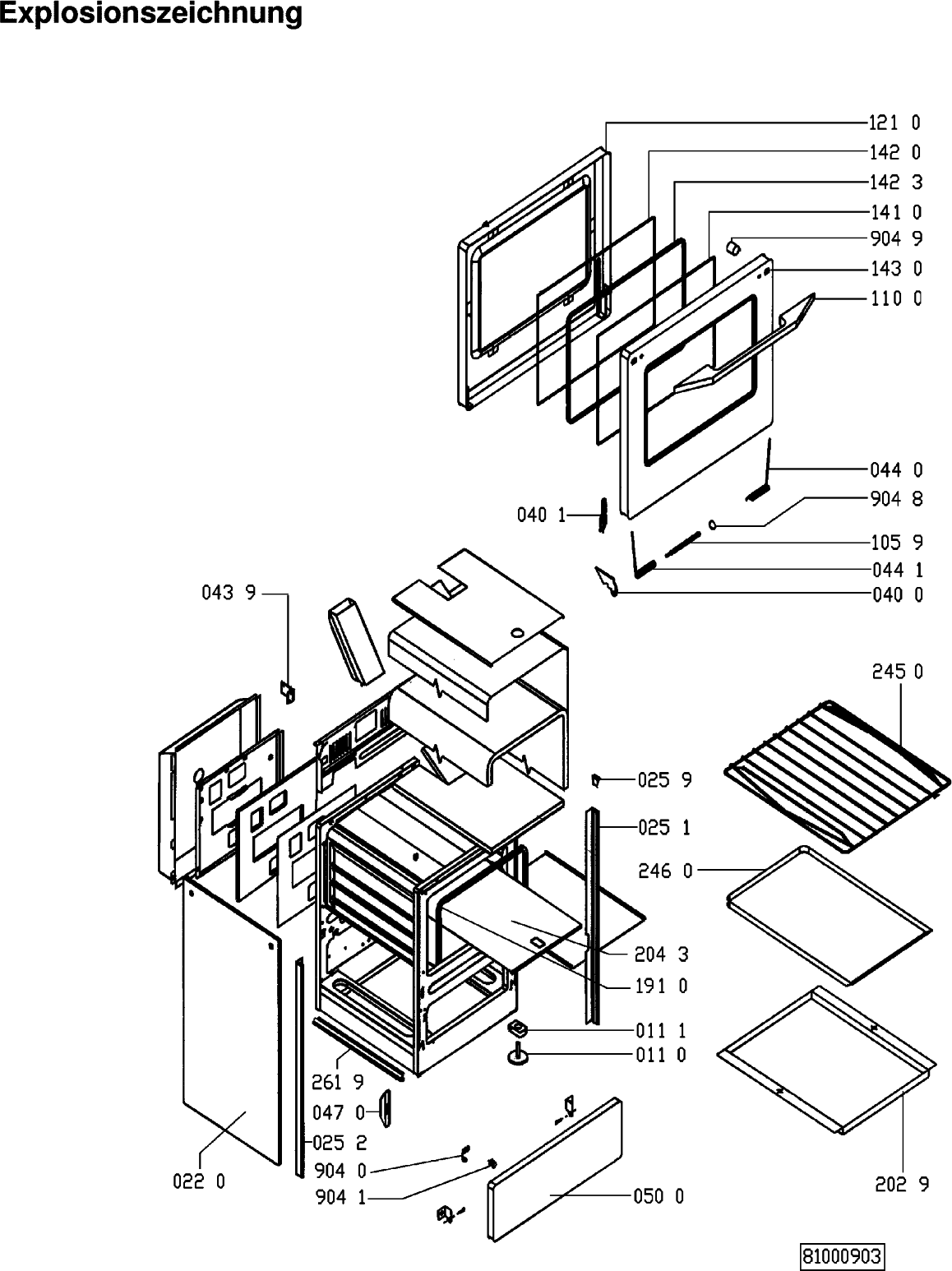 Explosionszeichnung

121 0
142 0
142 3
141 0
904 9
143 0
110 0
044 0
904 8
040 1
105 9
044 1
040 0
043 9
245 0
025 9
025 1
246 0
204 3
191 0
011 1
011 0
261 9
047 0
025 2
904 0
022 0
904 1
050 0
202 9
81000903