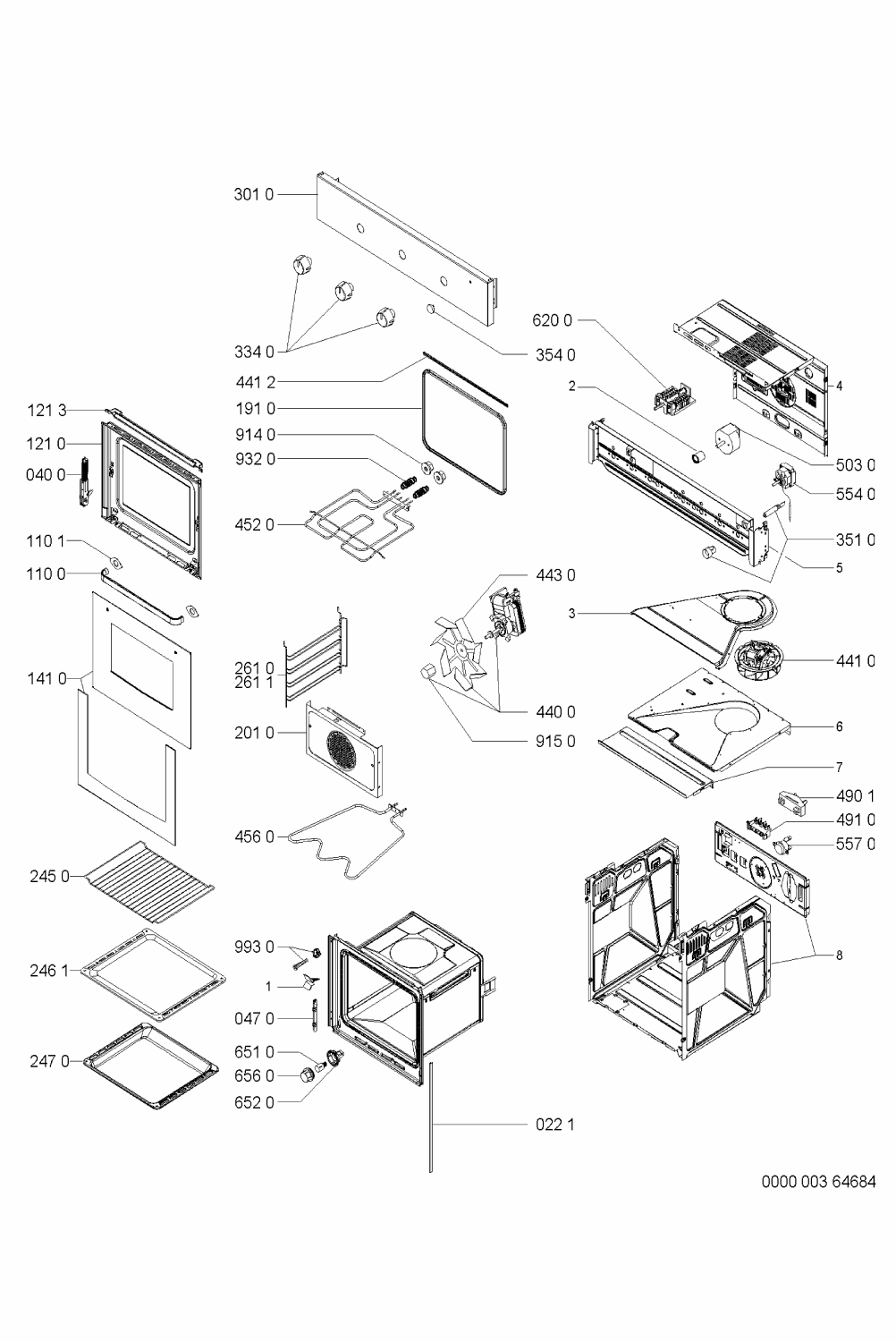 301 0

334 0

354 0

441 2

191 0

914 0

932 0

452 0

121 3

121 0

040 0

110 1

110 0

141 0

261 0
261 1

201 0

456 0

245 0

246 1

247 0

993 0

1

047 0

651 0

656 0

652 0

022 1

620 0

2

4

503 0

554 0

351 0

5

443 0

3

441 0

440 0

915 0

6

7

490 1

491 0

557 0

8

0000 003 64684