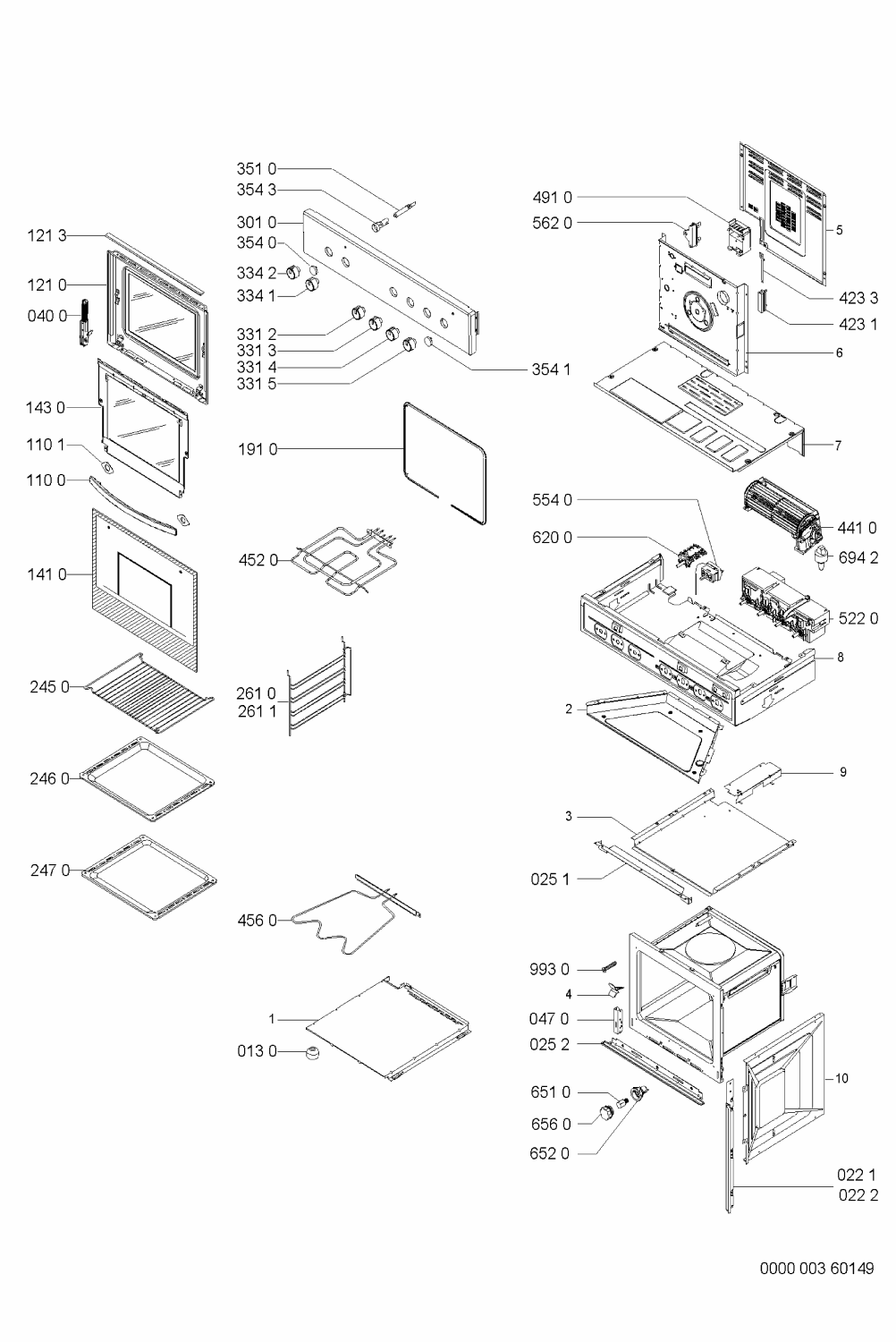 121 3
121 0
040 0
143 0
110 1
110 0
141 0
245 0
246 0
247 0

351 0
354 3
301 0
354 0
334 2
334 1
331 2
331 3
331 4
331 5
354 1
191 0
452 0
261 0
261 1
456 0
1
013 0

491 0
562 0
5
423 3
423 1
6
7
554 0
620 0
441 0
694 2
522 0
8
2
9
3
025 1
993 0
4
047 0
025 2
10
651 0
656 0
652 0
022 1
022 2

0000 003 60149