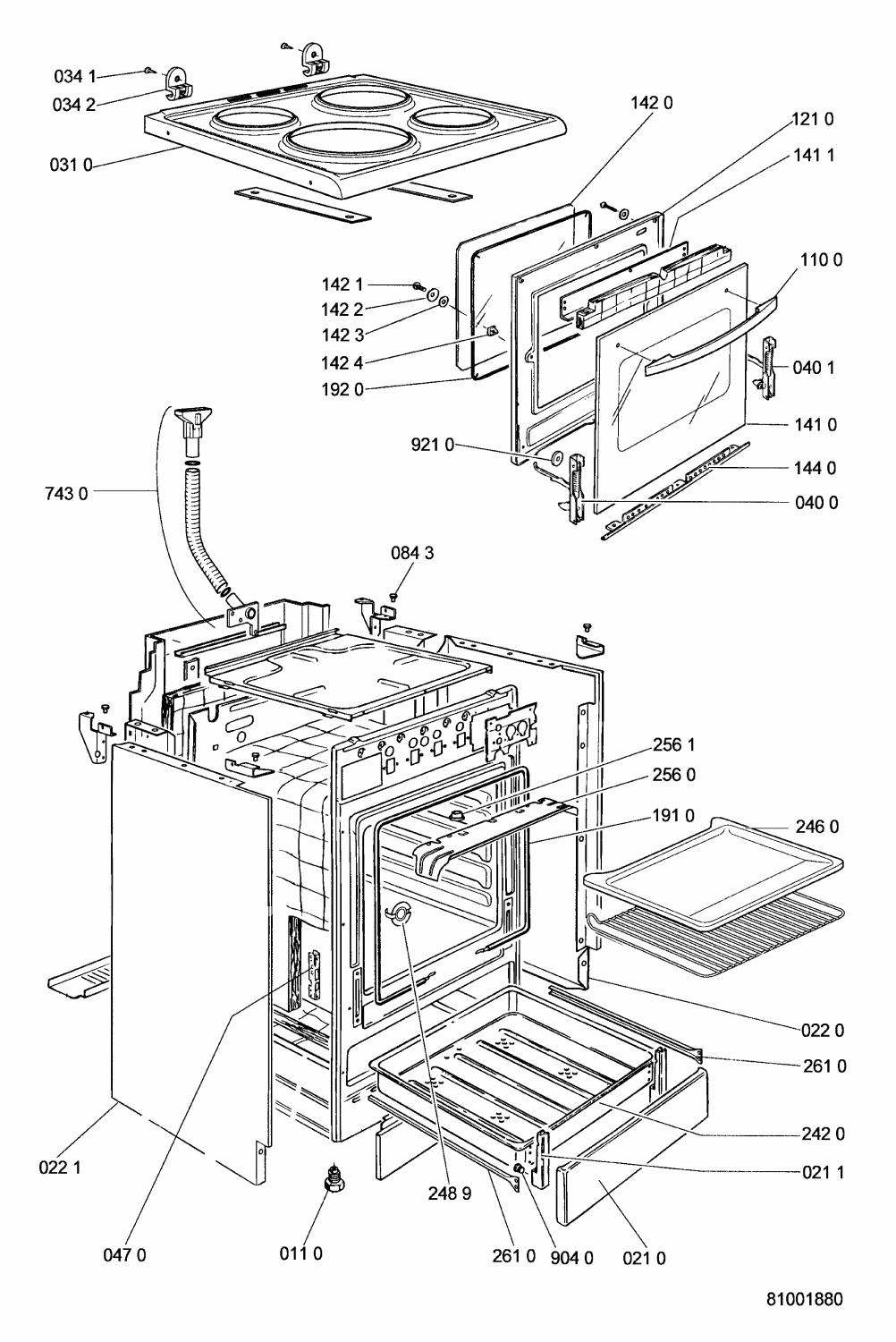 034 1
034 2
031 0
142 0
121 0
141 1
110 0
142 1
142 2
142 3
142 4
192 0
040 1
141 0
921 0
144 0
040 0
743 0
084 3
256 1
256 0
191 0
246 0
022 0
261 0
242 0
021 1
022 1
248 9
047 0
011 0
261 0
904 0
021 0
81001880