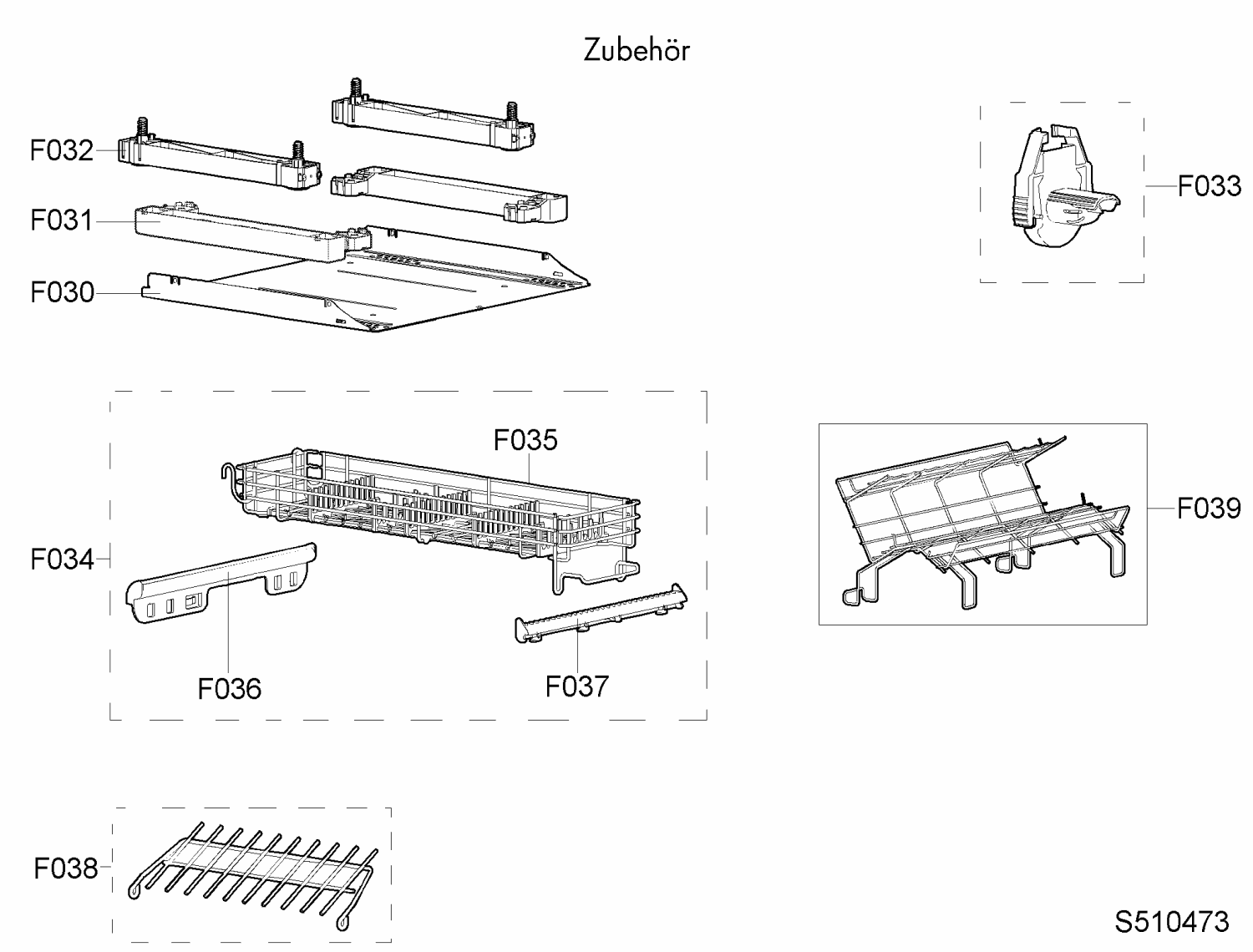 Zubehör

F032
F031
F030
F033
F035
F034
F036
F037
F039
F038
S510473