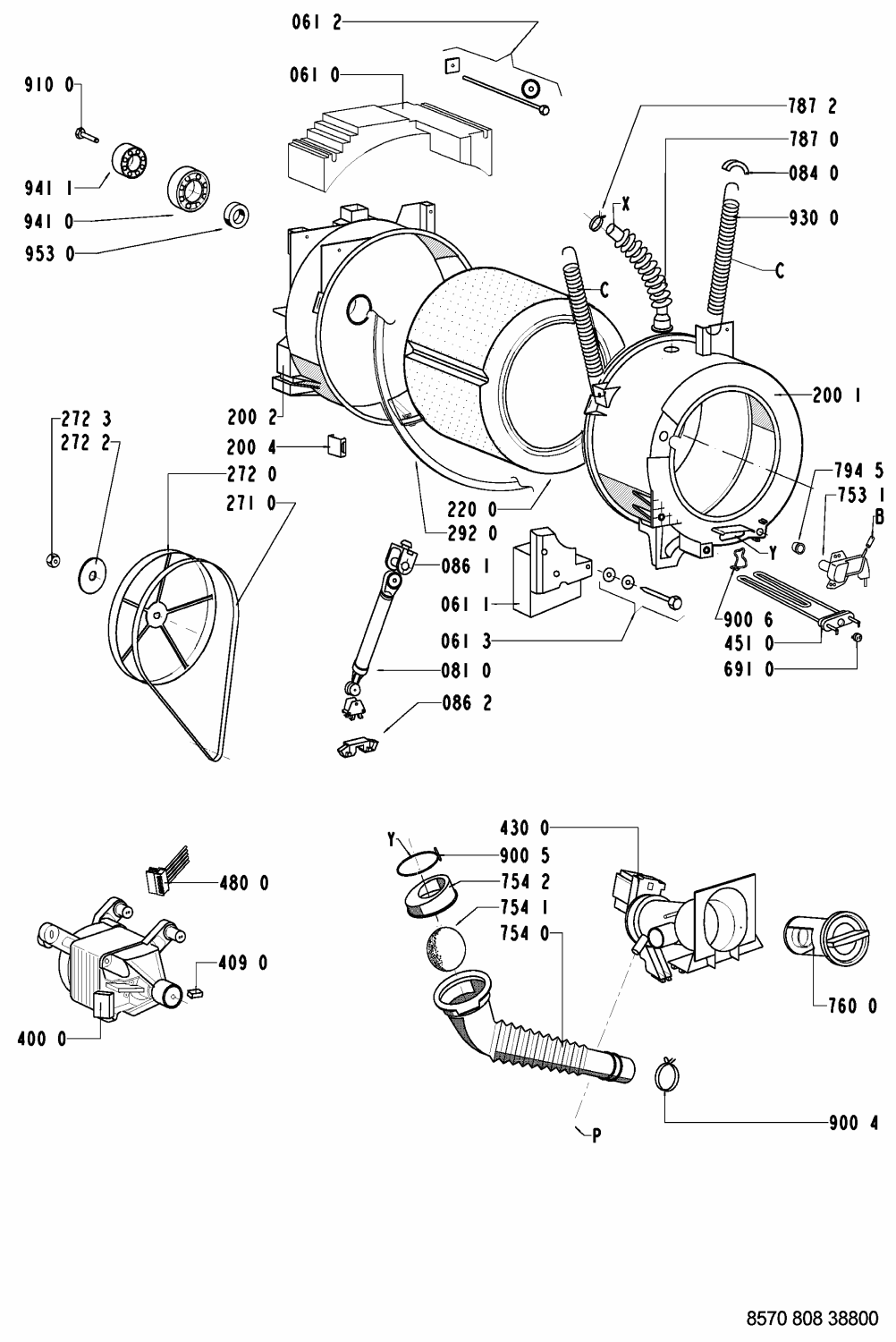 061 2
061 0
910 0
941 1
941 0
953 0
787 2
787 0
084 0
930 0
X
C
C
200 1
200 2
200 4
272 3
272 2
272 0
271 0
220 0
292 0
794 5
753 1
B
Y
086 1
061 1
061 3
081 0
086 2
900 6
451 0
691 0
430 0
Y
900 5
754 2
754 1
754 0
480 0
409 0
400 0
760 0
900 4
P
8570 808 38800