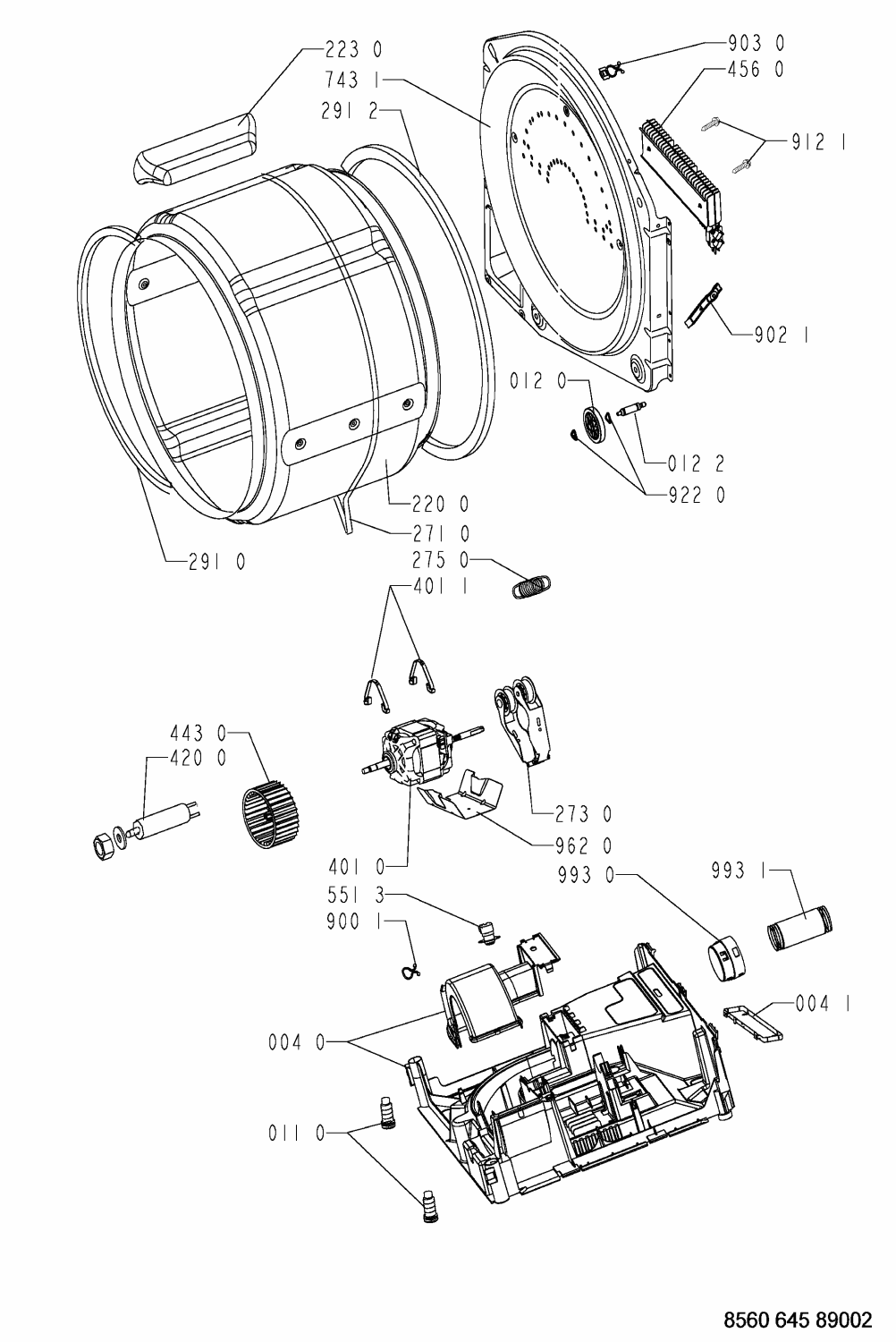 223 0
743 1
291 2
903 0
456 0
912 1
902 1
012 0
012 2
922 0
220 0
271 0
291 0
275 0
401 1
443 0
420 0
273 0
962 0
401 0
993 0
993 1
551 3
900 1
004 1
004 0
011 0
8560 645 89002