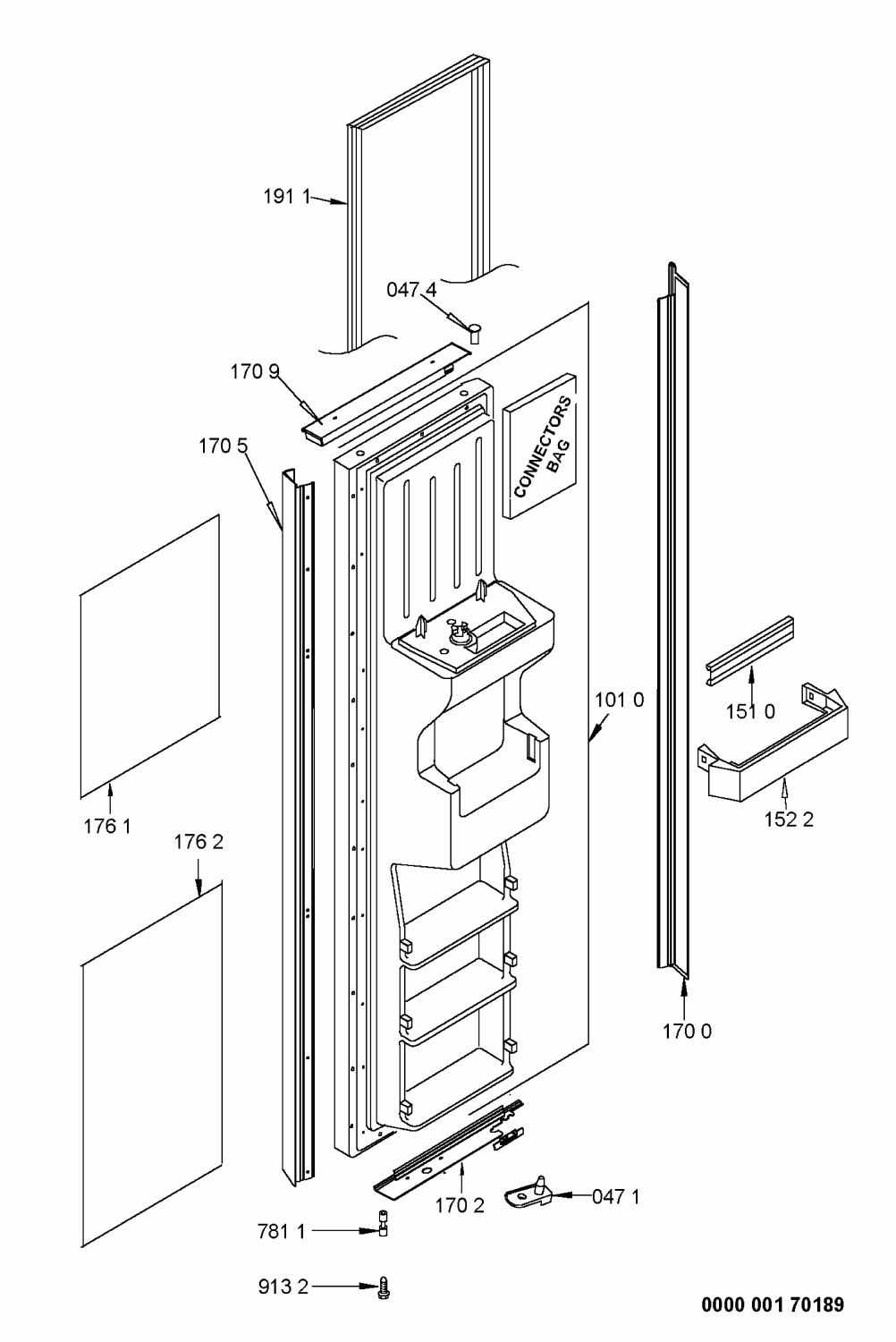 191 1

047 4

170 9

170 5

CONNECTORS BAG

101 0

151 0

152 2

176 1

176 2

170 0

170 2

047 1

781 1

913 2

0000 001 70189