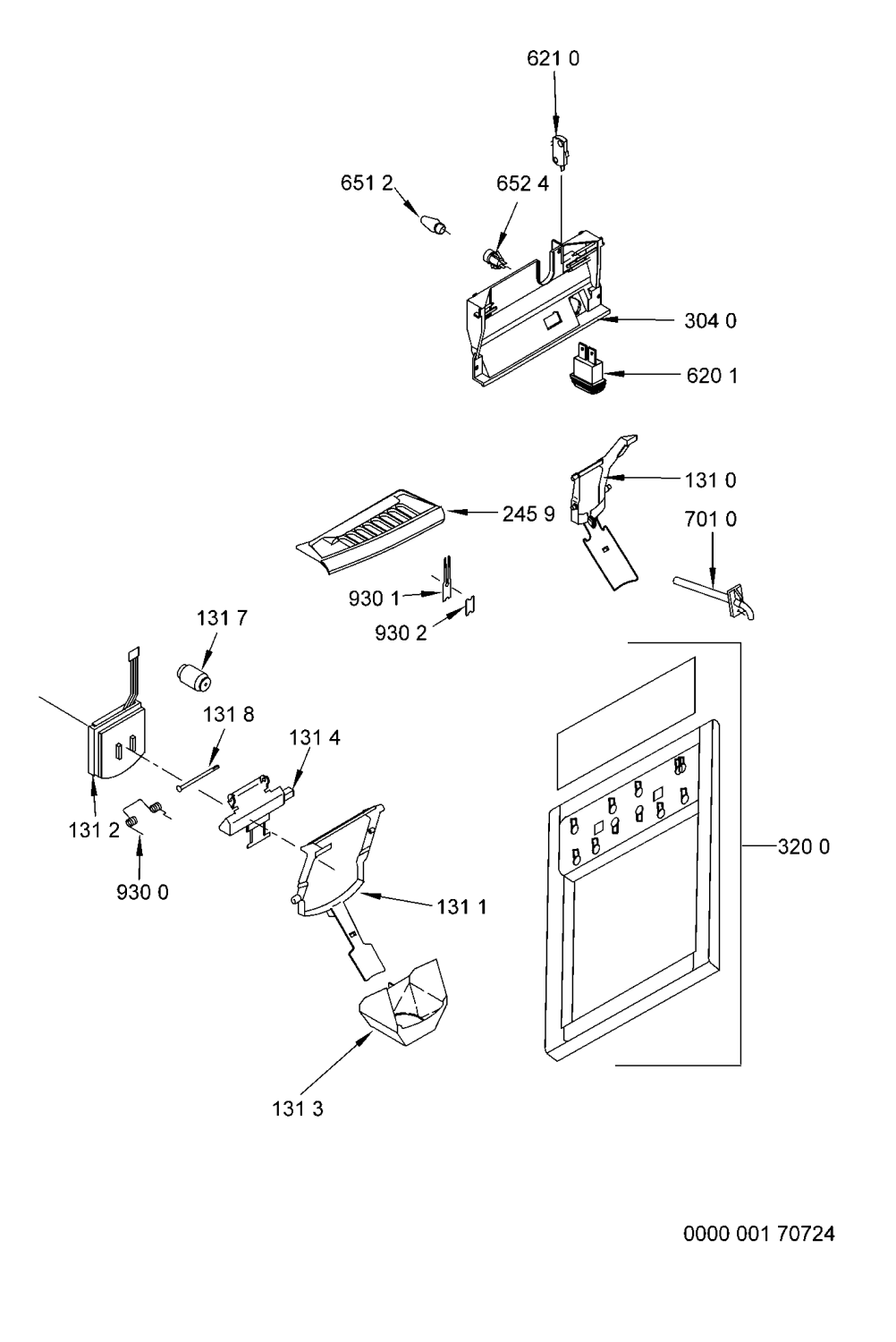 621 0

651 2

652 4

304 0

620 1

131 0

245 9

701 0

930 1

930 2

131 7

131 8

131 4

131 2

930 0

131 1

320 0

131 3

0000 001 70724