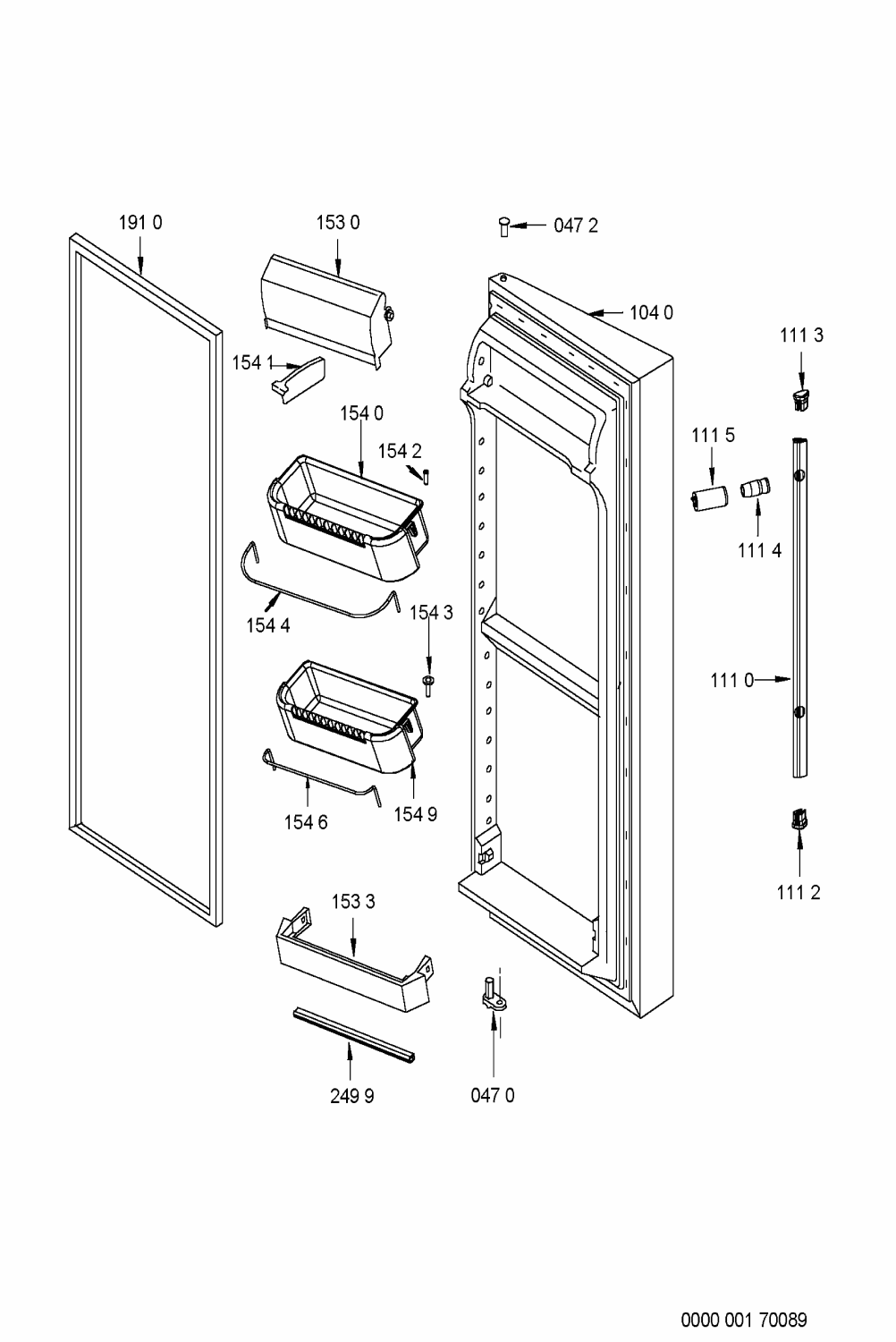 191 0
153 0
047 2
104 0
111 3
154 1
154 0
154 2
111 5
111 4
154 4
154 3
111 0
154 6
154 9
111 2
153 3
249 9
047 0
0000 001 70089