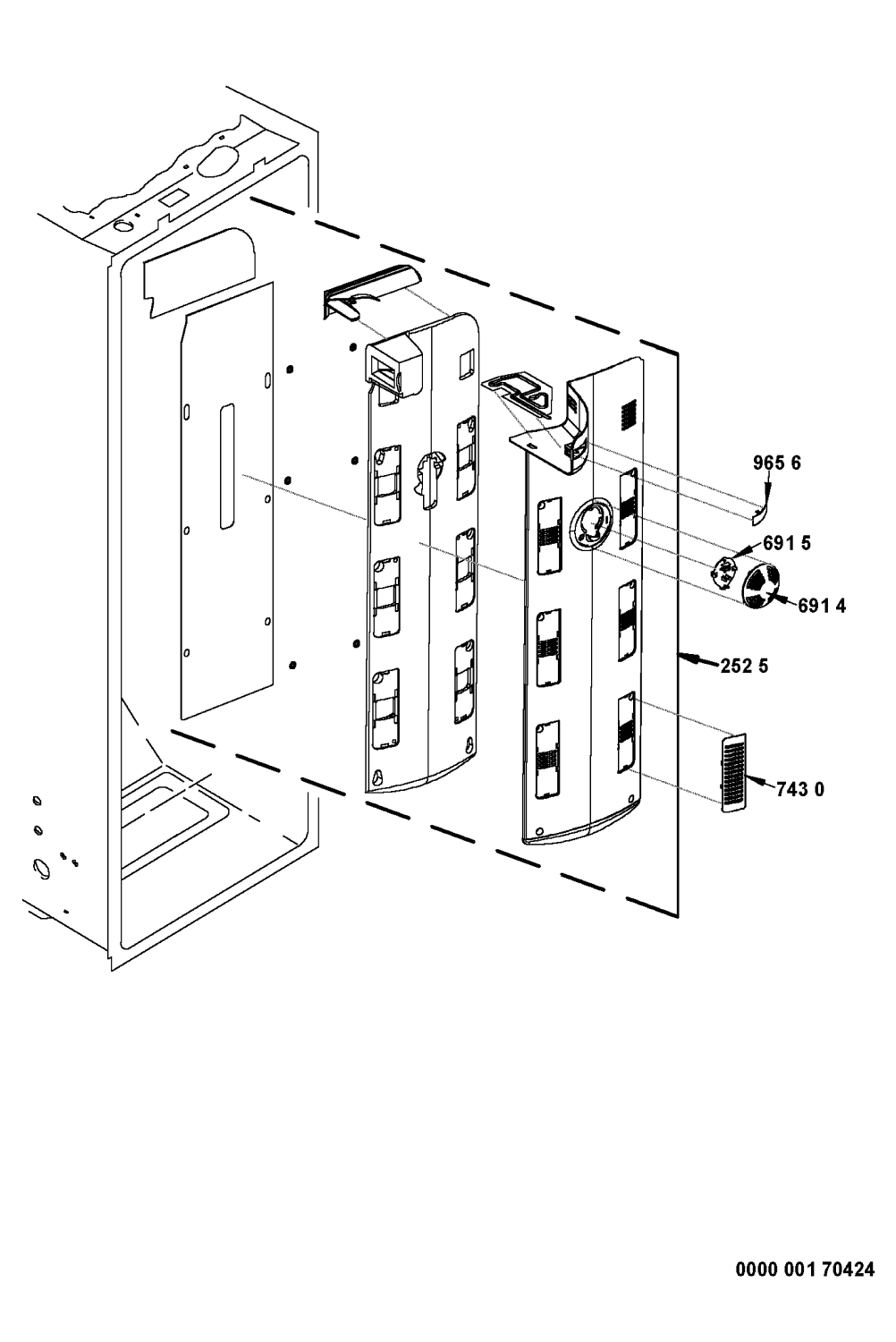 965 6

691 5

691 4

252 5

743 0

0000 001 70424