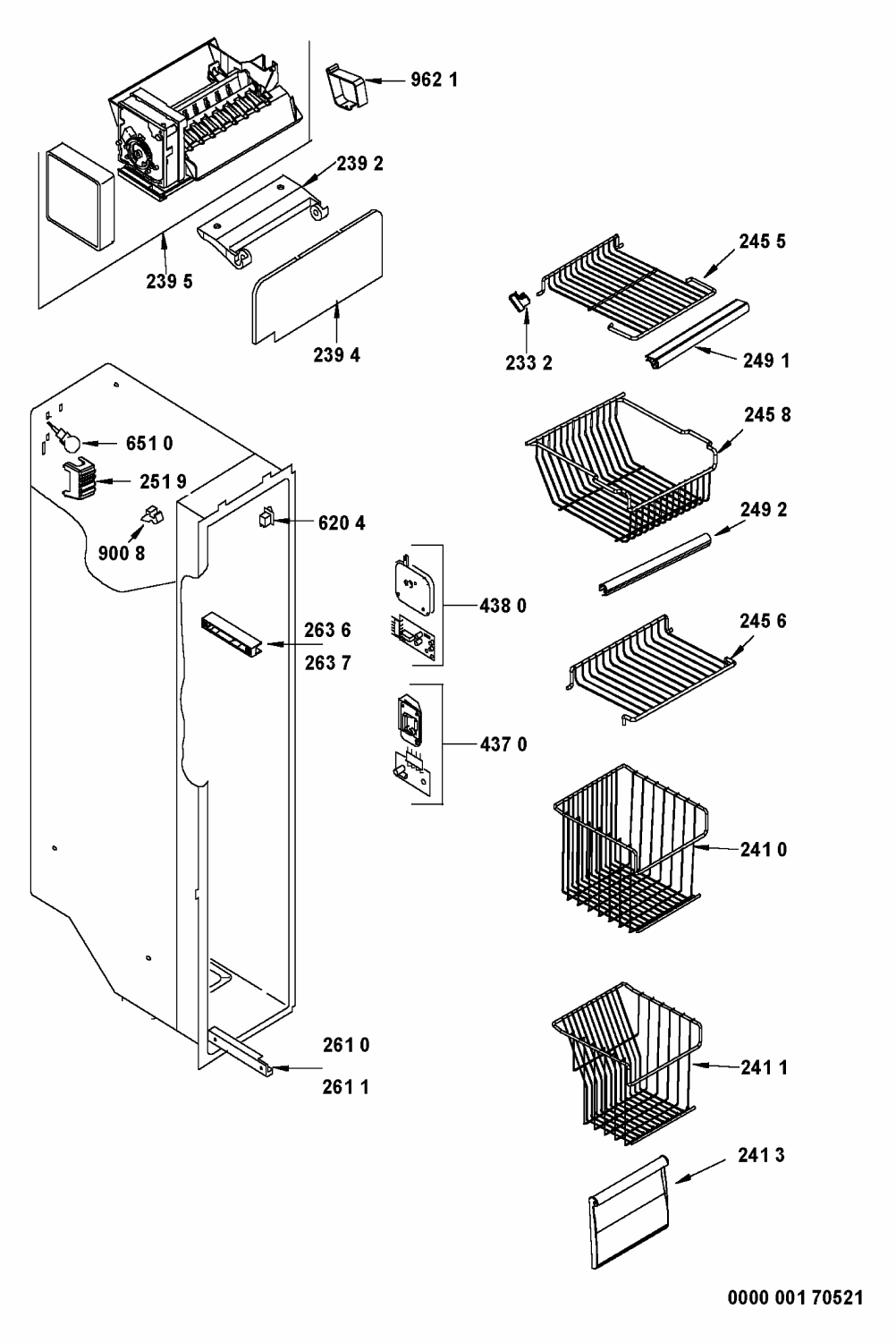 962 1
239 2
239 5
239 4
245 5
233 2
249 1
651 0
251 9
900 8
620 4
245 8
249 2
438 0
263 6
263 7
245 6
437 0
241 0
261 0
261 1
241 1
241 3
0000 001 70521