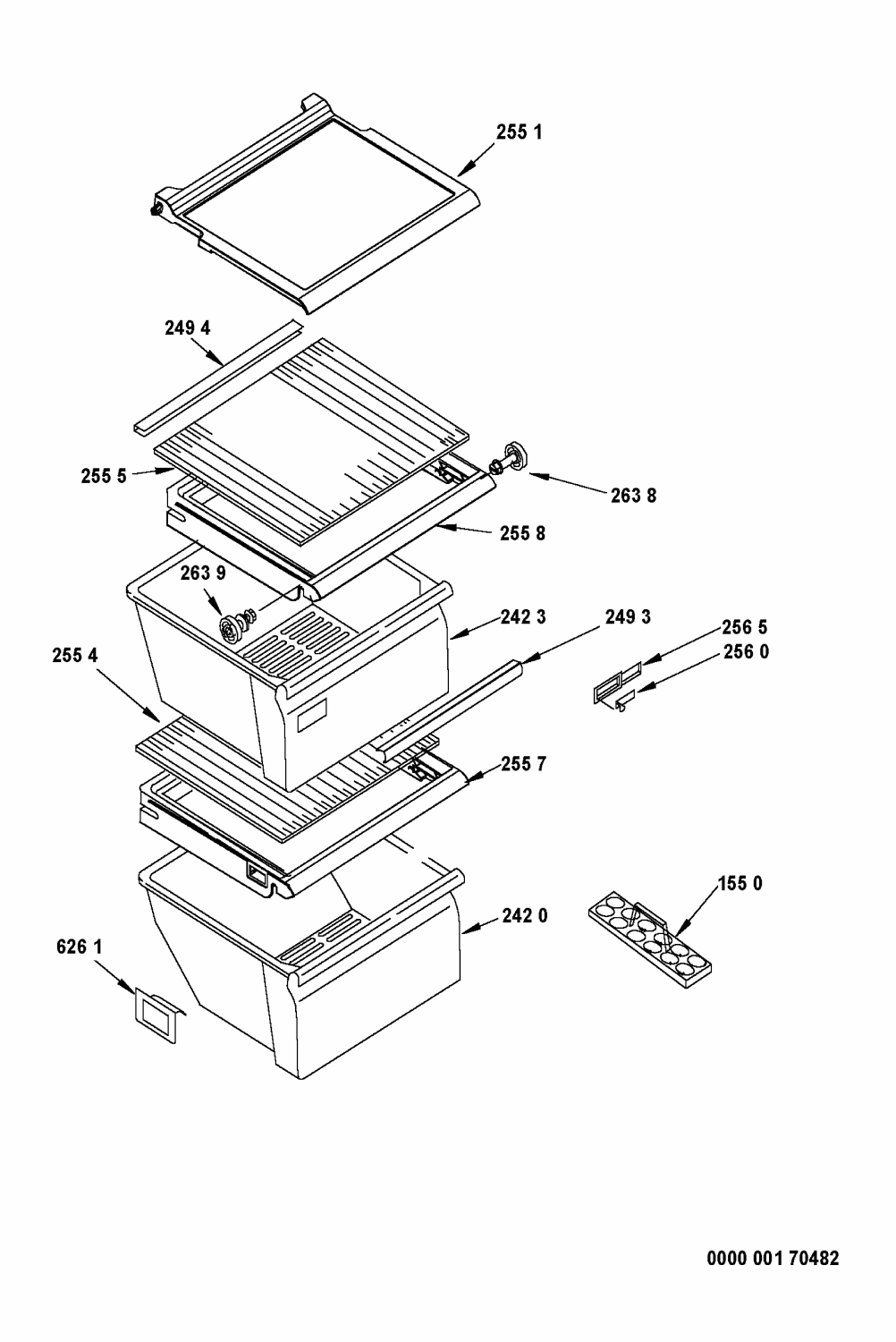 255 1

249 4

255 5

263 8

255 8

263 9

242 3

249 3

256 5

256 0

255 4

255 7

155 0

242 0

626 1

0000 001 70482