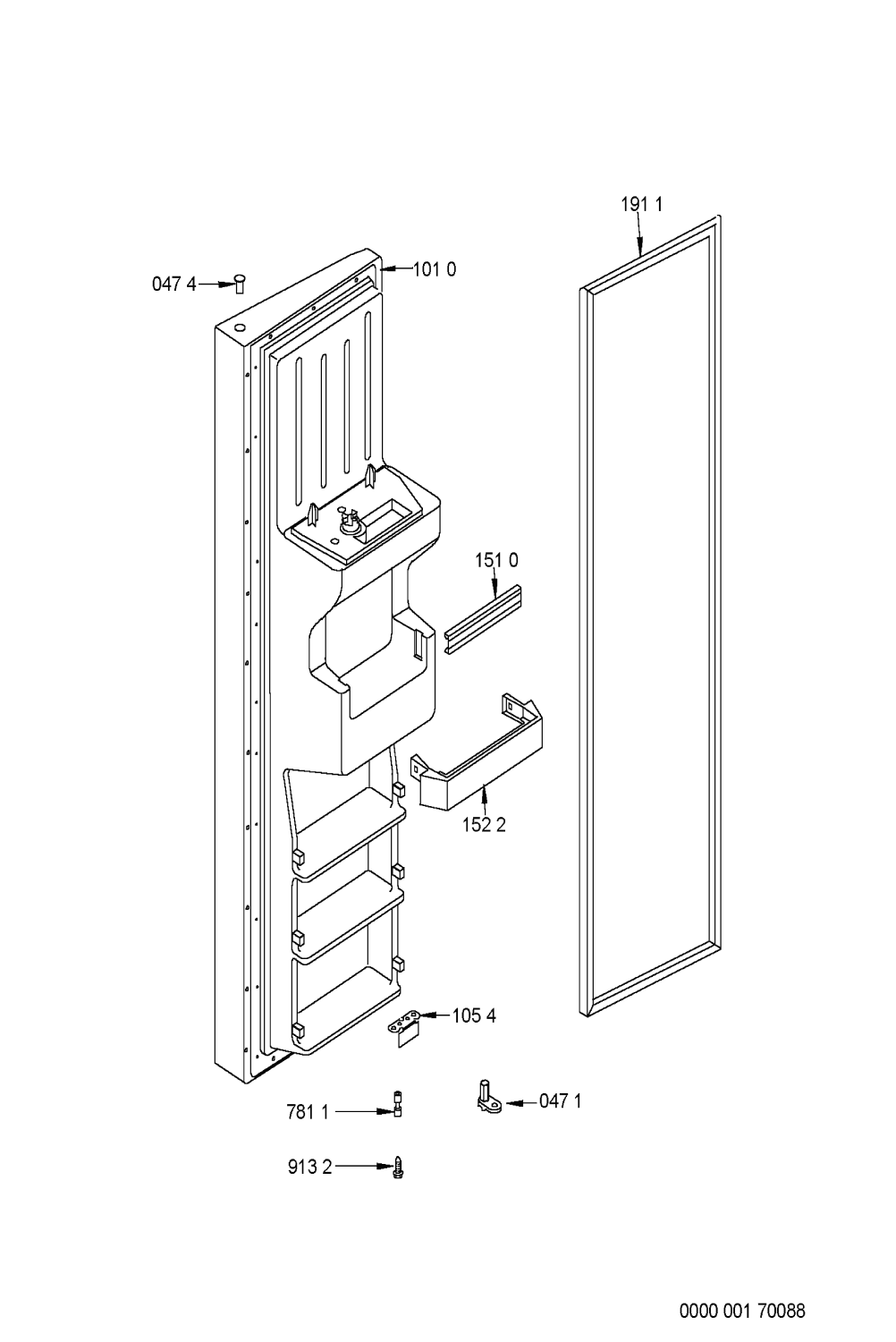 191 1

047 4

101 0

151 0

152 2

105 4

781 1

047 1

913 2

0000 001 70088