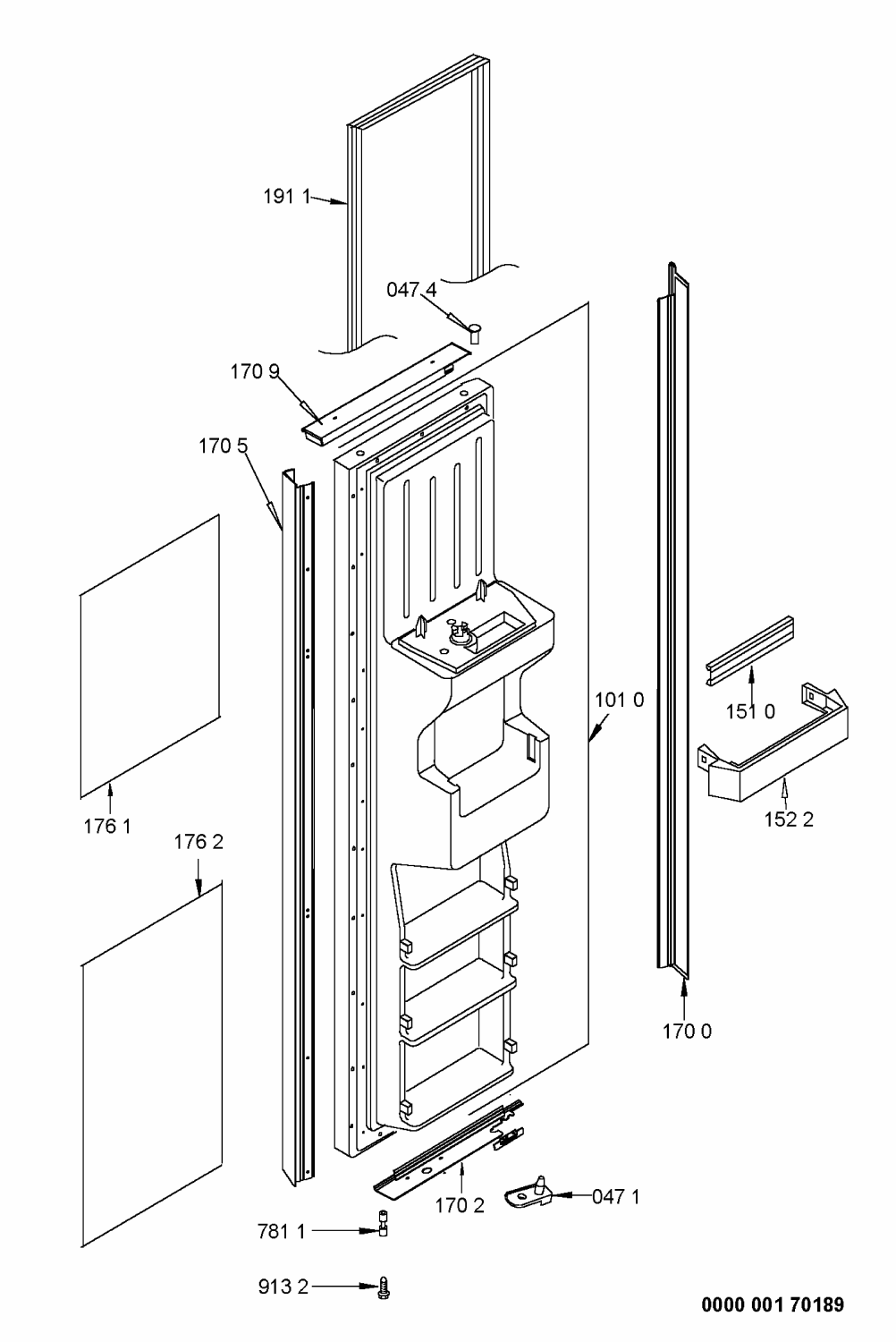 191 1
047 4
170 9
170 5
101 0
151 0
152 2
176 1
176 2
170 0
170 2
047 1
781 1
913 2
0000 001 70189