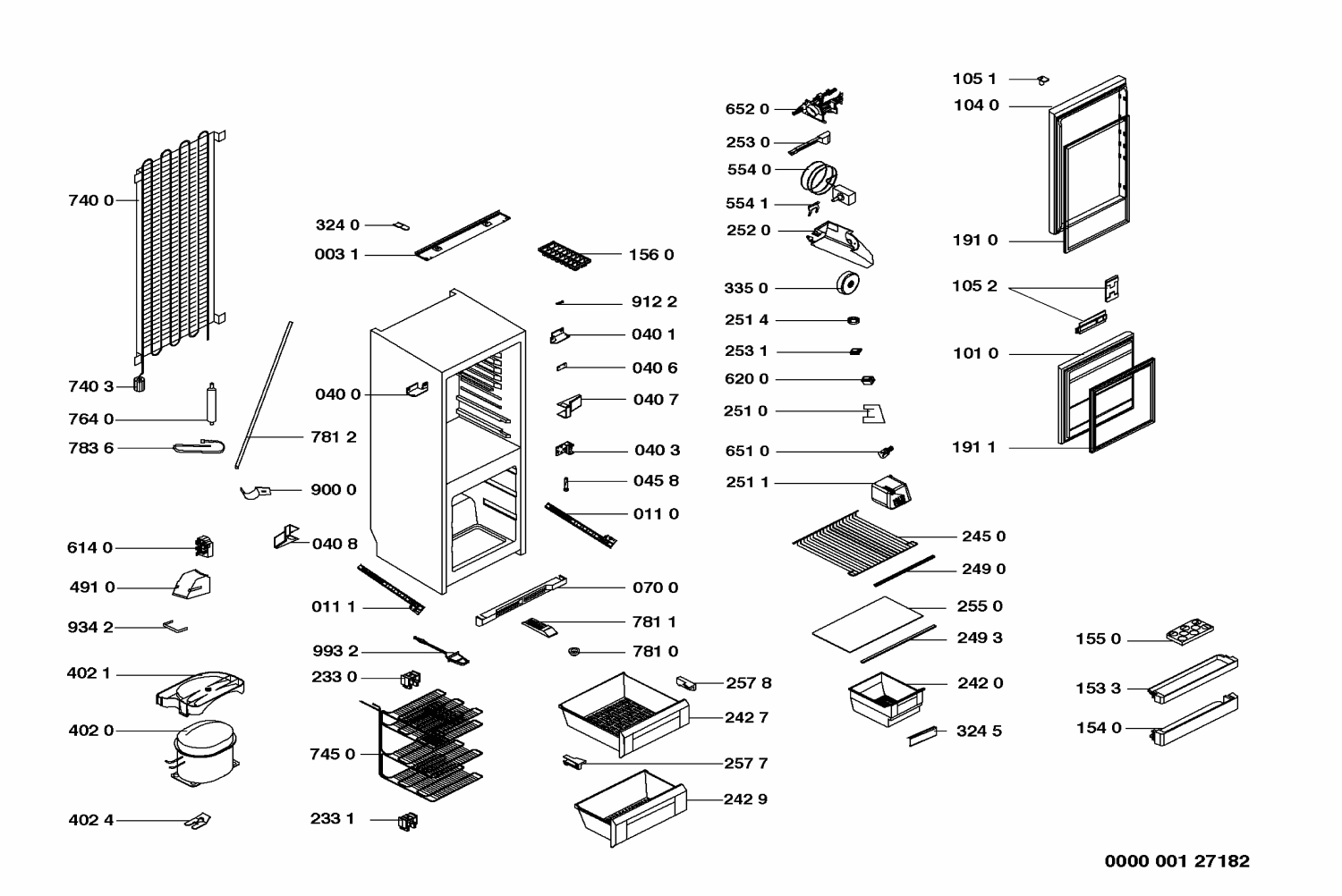 740 0
740 3
764 0
783 6
614 0
491 0
934 2
402 1
402 0
402 4

324 0
003 1
040 0
781 2
900 0
040 8
011 1
993 2
233 0
745 0
233 1

156 0
912 2
040 1
040 6
040 7
040 3
045 8
011 0
070 0
781 1
781 0
257 8
242 7
257 7
242 9

652 0
253 0
554 0
554 1
252 0
335 0
251 4
253 1
620 0
251 0
651 0
251 1
245 0
249 0
255 0
249 3
242 0
324 5

105 1
104 0
191 0
105 2
101 0
191 1
155 0
153 3
154 0

0000 001 27182