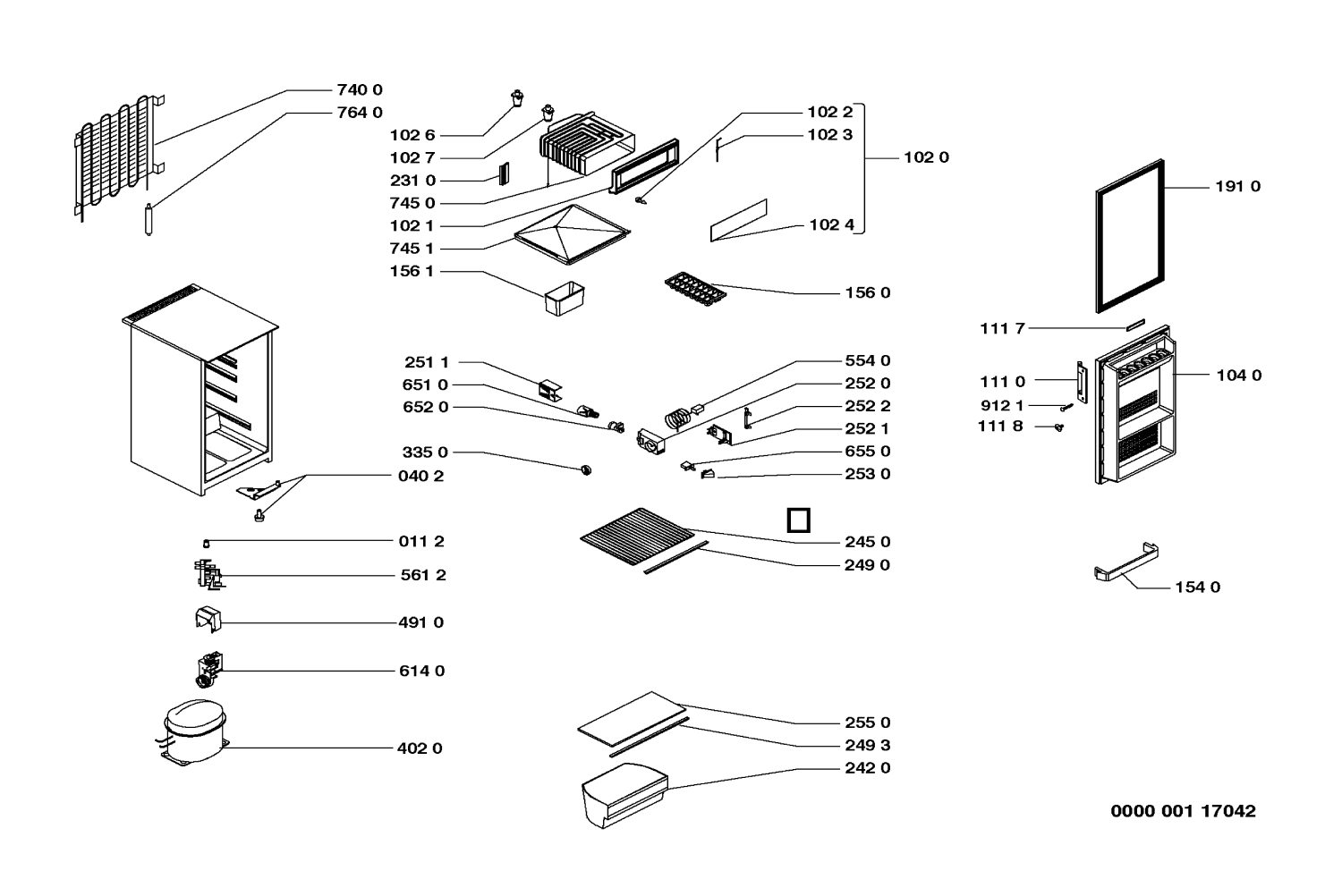 740 0
764 0
102 6
102 7
231 0
745 0
102 1
745 1
156 1
102 2
102 3
102 0
102 4
156 0
191 0
111 7
111 0
912 1
111 8
104 0
251 1
651 0
652 0
335 0
554 0
252 0
252 2
252 1
655 0
253 0
040 2
011 2
561 2
491 0
614 0
402 0
245 0
249 0
154 0
255 0
249 3
242 0
0000 001 17042