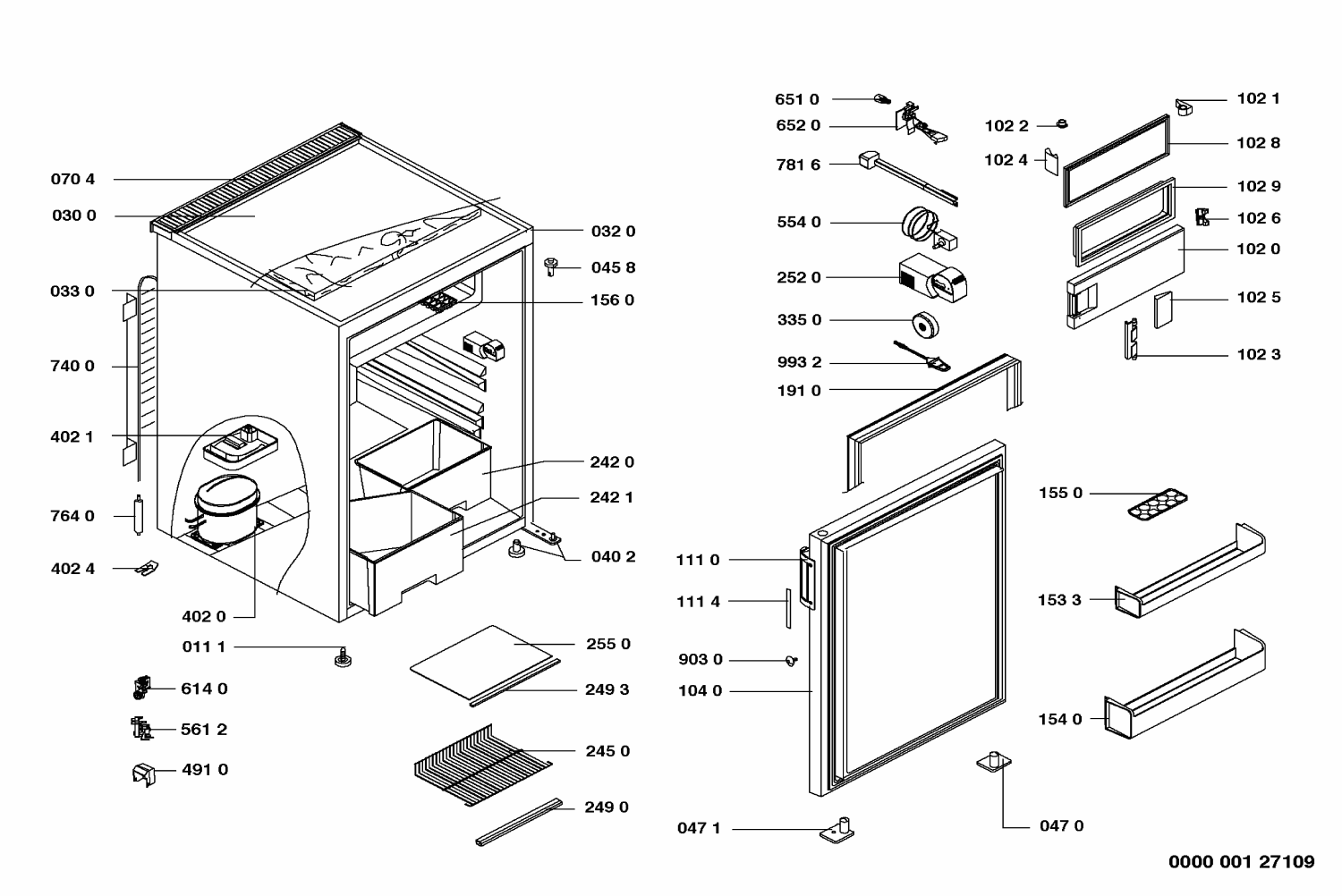 070 4
030 0
033 0
740 0
402 1
764 0
402 4
402 0
011 1
614 0
561 2
491 0
032 0
045 8
156 0
242 0
242 1
040 2
255 0
249 3
245 0
249 0
651 0
652 0
781 6
554 0
252 0
335 0
993 2
191 0
111 0
111 4
903 0
104 0
047 1
102 2
102 4
102 1
102 8
102 9
102 6
102 0
102 5
102 3
155 0
153 3
154 0
047 0
0000 001 27109