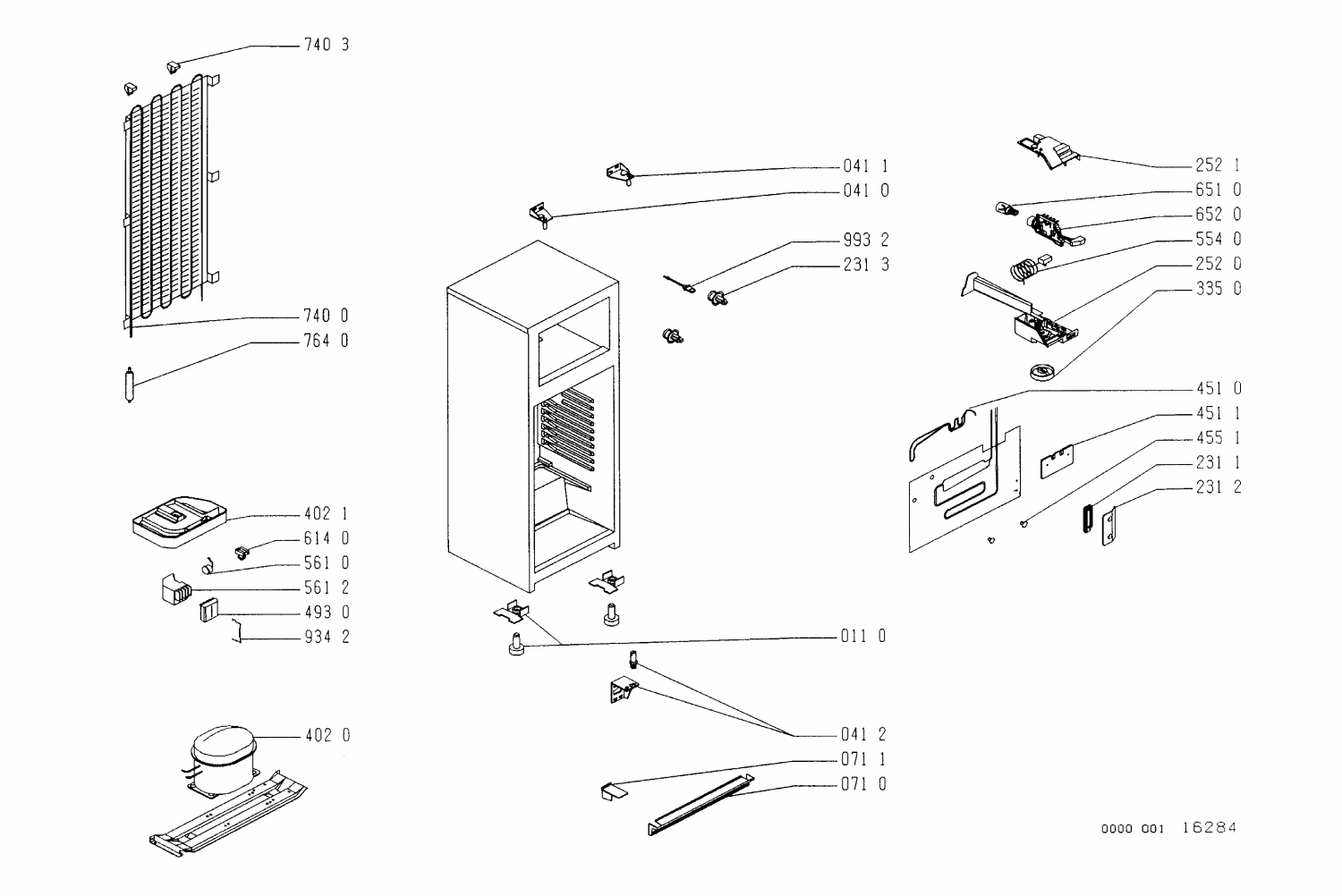 740 3
740 0
764 0
402 1
614 0
561 0
561 2
493 0
934 2
402 0
041 1
041 0
993 2
231 3
011 0
041 2
071 1
071 0
252 1
651 0
652 0
554 0
252 0
335 0
451 0
451 1
455 1
231 1
231 2
0000 001 16284