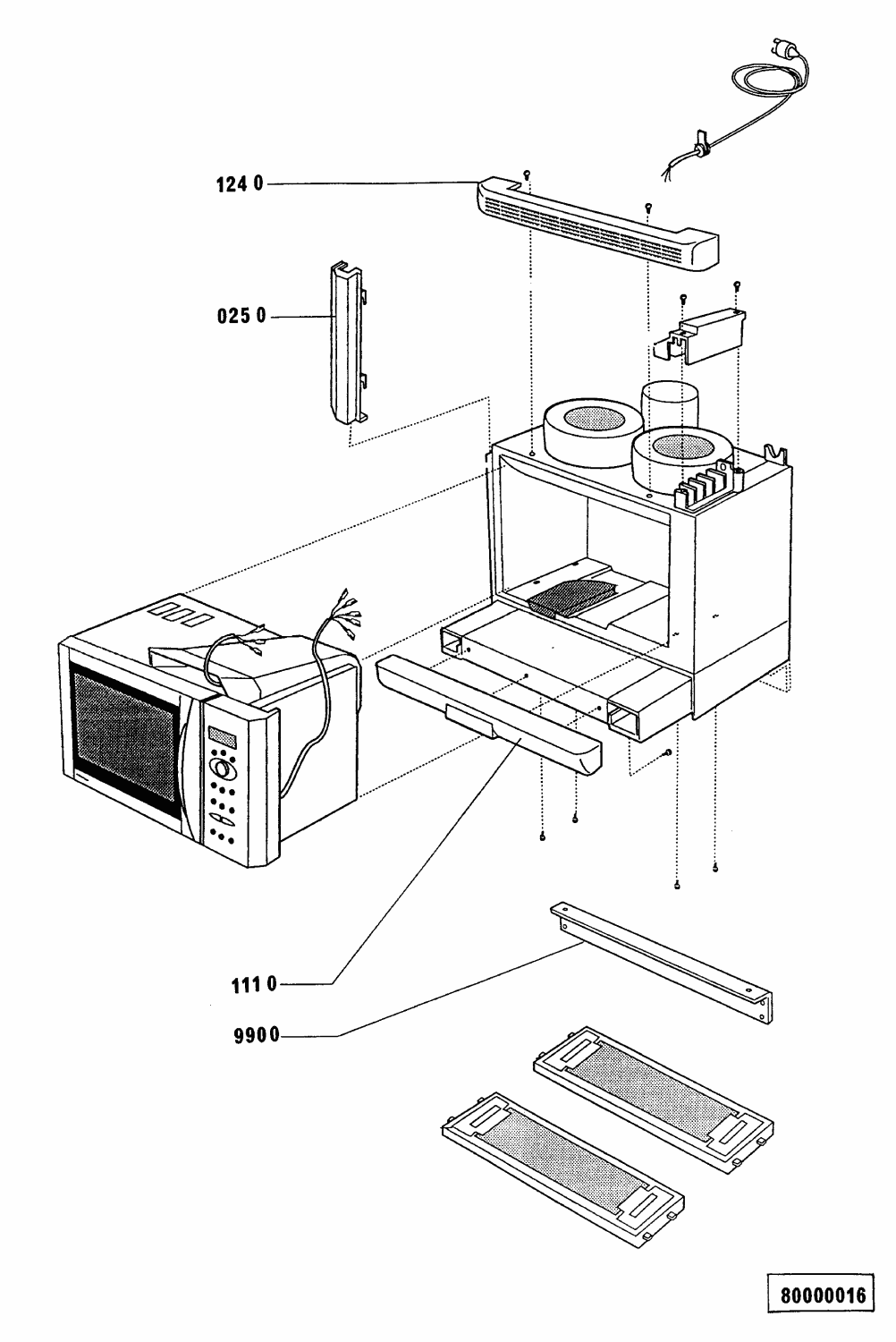 124 0
025 0
111 0
990 0
80000016