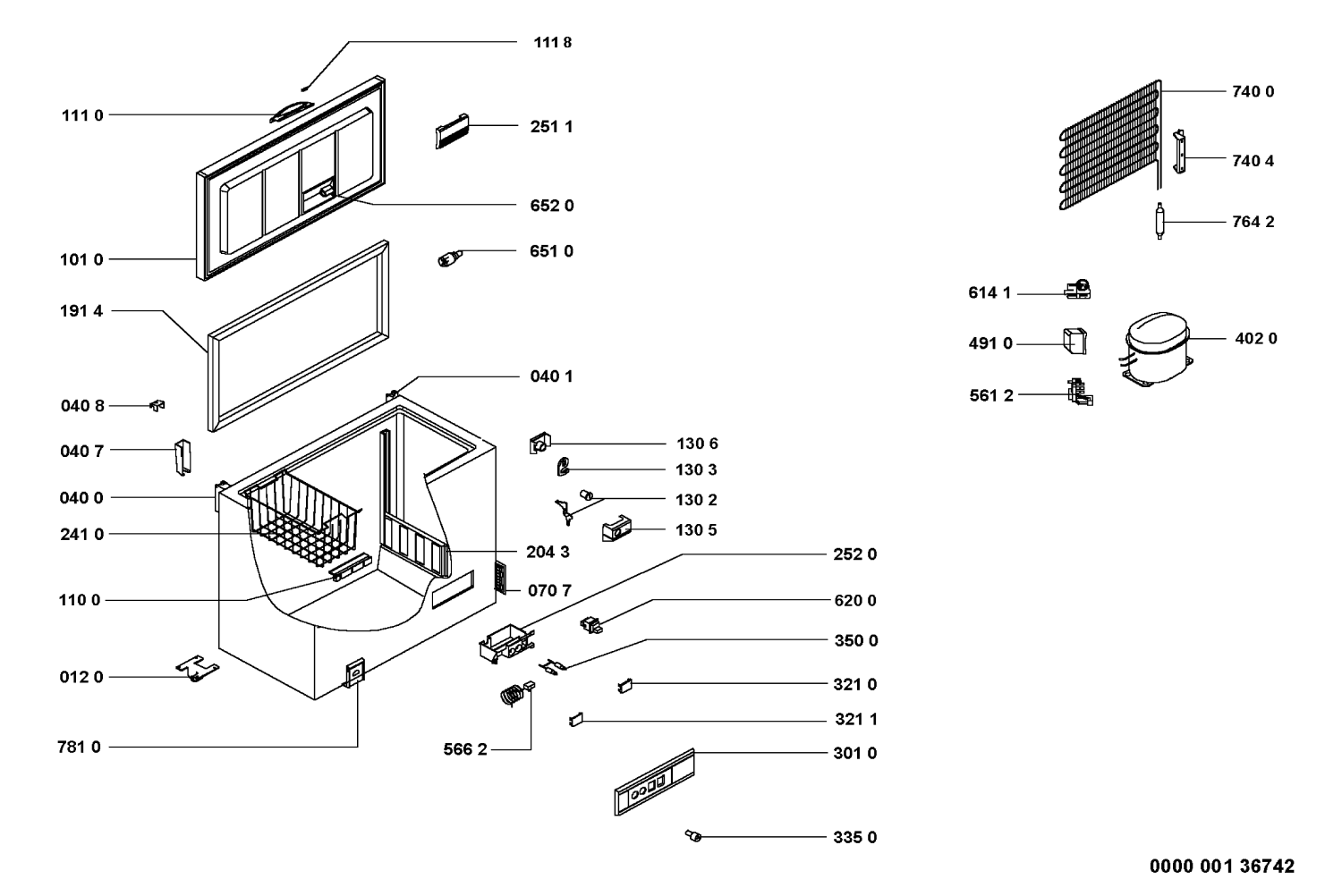 111 8
111 0
251 1
652 0
101 0
651 0
191 4
040 1
040 8
040 7
130 6
130 3
040 0
130 2
241 0
130 5
204 3
252 0
110 0
070 7
620 0
350 0
012 0
321 0
321 1
781 0
566 2
301 0
335 0
740 0
740 4
764 2
614 1
491 0
402 0
561 2
0000 001 36742