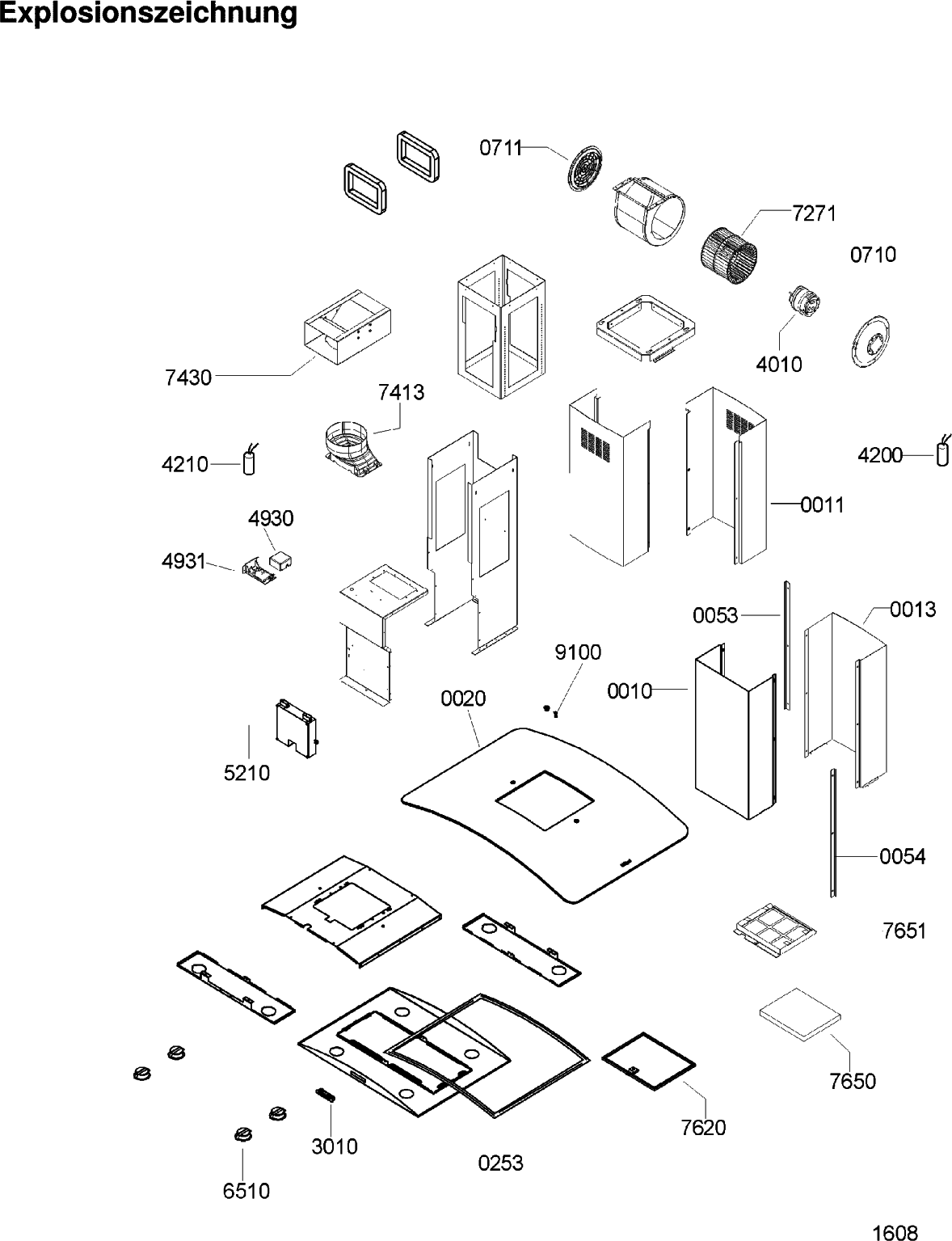 Explosionszeichnung

0711
7271
0710
4010
7430
7413
4210
4200
0011
4930
4931
0053
0013
9100
0020
0010
5210
0054
7651
7650
7620
3010
0253
6510

1608