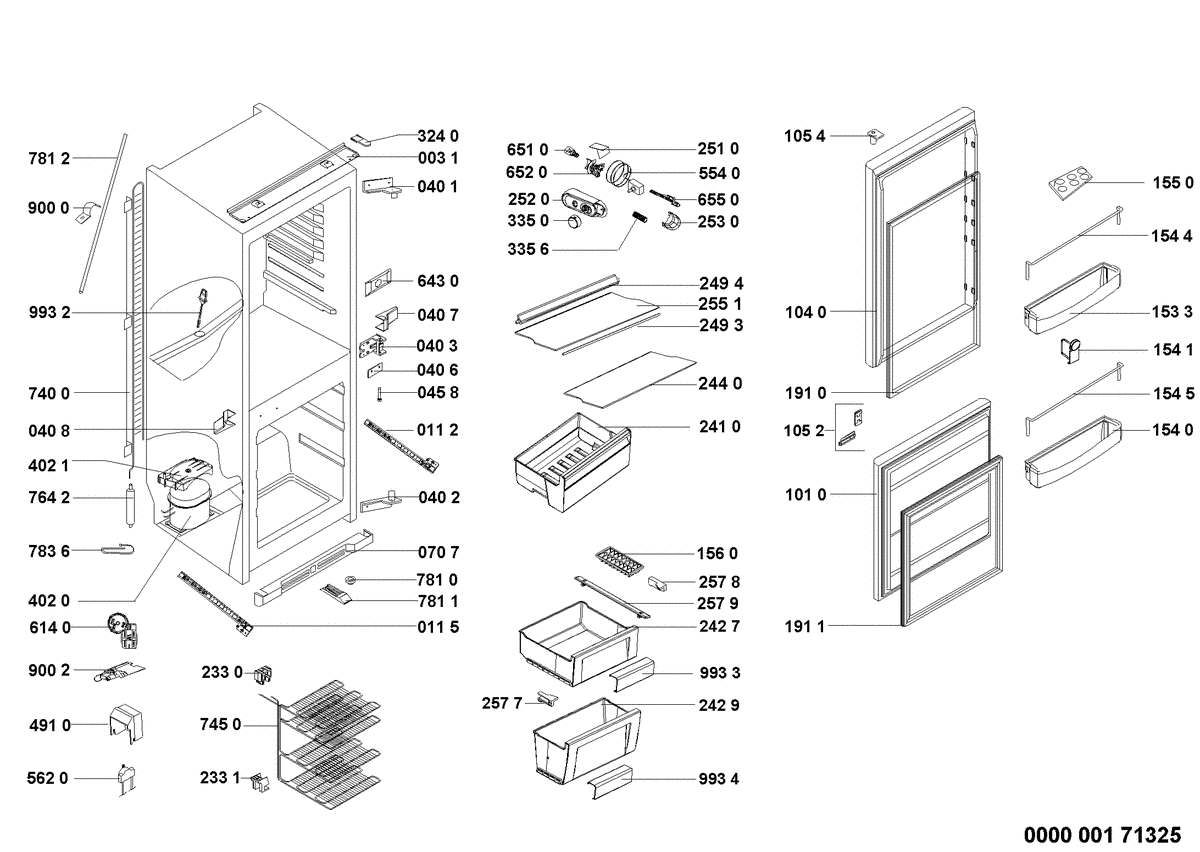 781 2
900 0
993 2
740 0
040 8
402 1
764 2
783 6
402 0
614 0
900 2
491 0
562 0
324 0
003 1
040 1
643 0
040 7
040 3
040 6
045 8
011 2
040 2
070 7
781 0
781 1
011 5
233 0
745 0
233 1
651 0
652 0
252 0
335 0
335 6
251 0
554 0
655 0
253 0
249 4
255 1
249 3
244 0
241 0
156 0
257 8
257 9
242 7
993 3
257 7
242 9
993 4
105 4
104 0
191 0
105 2
101 0
191 1
155 0
154 4
153 3
154 1
154 5
154 0
0000 001 71325