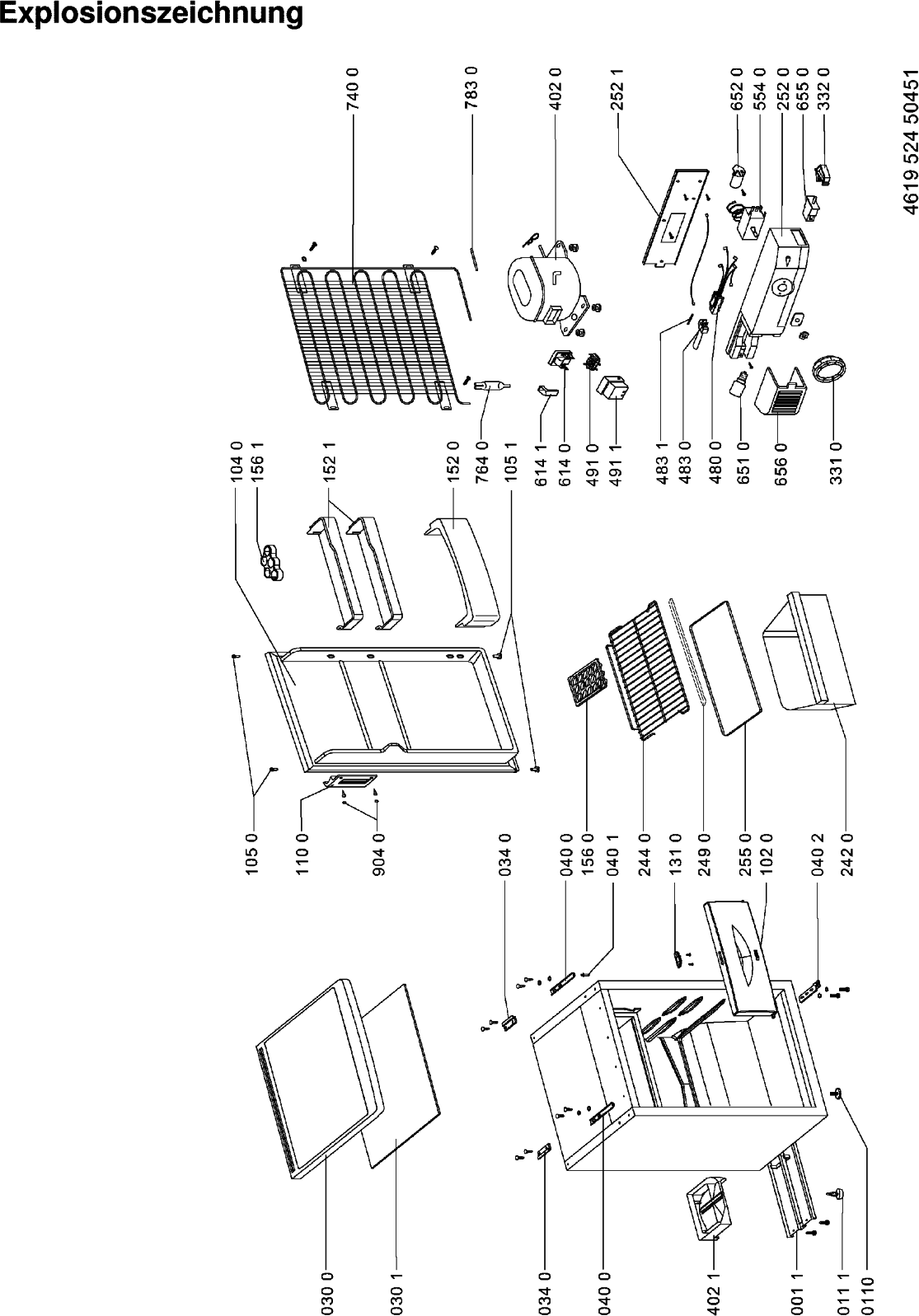 Explosionszeichnung

740 0
783 0
402 0
252 1
652 0
554 0
252 0
655 0
332 0

4619 524 50451

104 0
156 1
152 1
152 0
764 0
105 1
614 1
614 0
491 0
491 1
483 1
483 0
480 0
651 0
656 0
331 0

105 0
110 0
904 0
034 0
040 0
156 0
040 1
244 0
131 0
249 0
255 0
102 0
040 2
242 0

030 0
030 1
034 0
040 0
402 1
001 1
011 1
0110