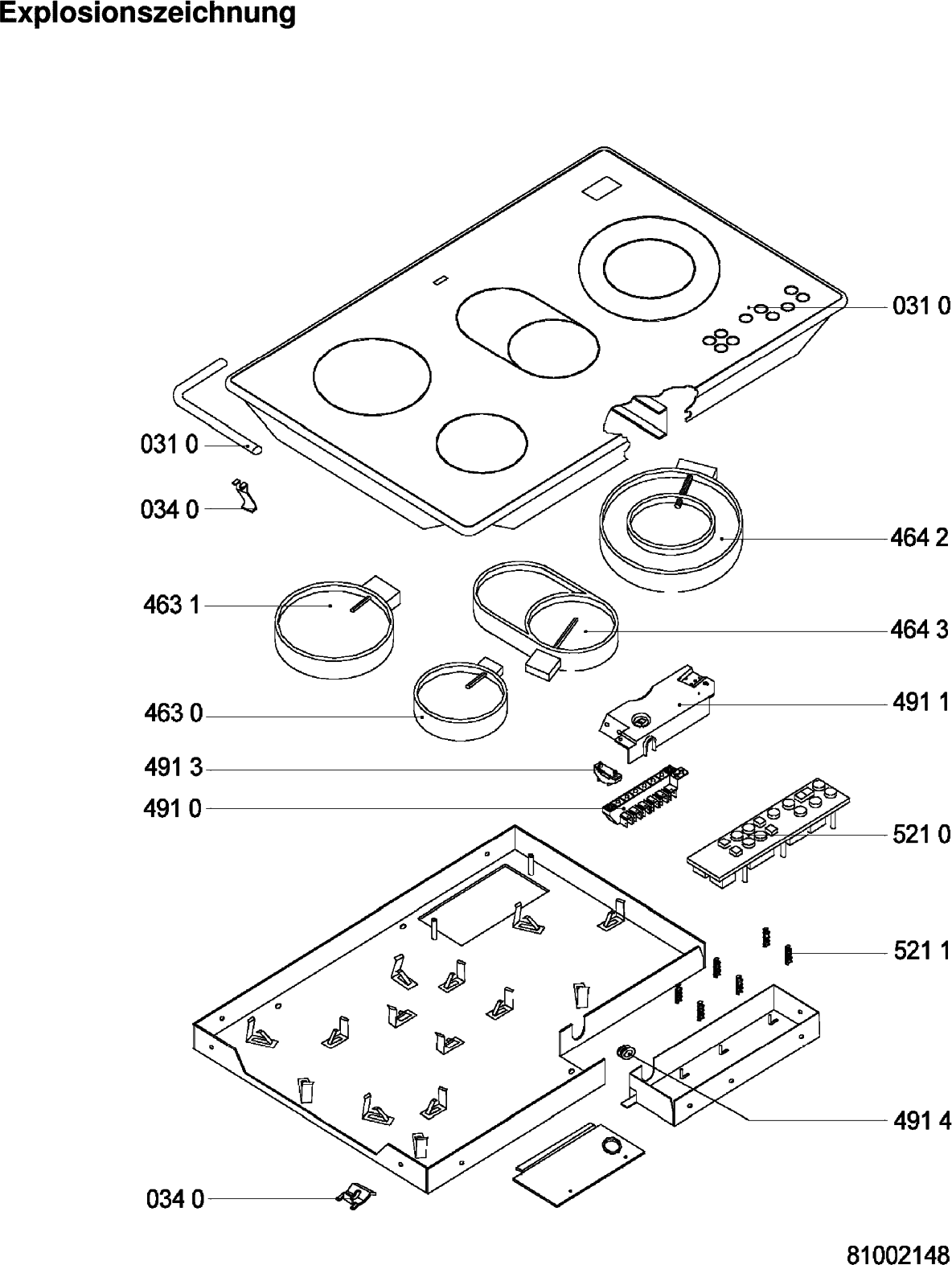 Explosionszeichnung

031 0

031 0

034 0

464 2

463 1

464 3

491 1

463 0

491 3

491 0

521 0

521 1

491 4

034 0

81002148