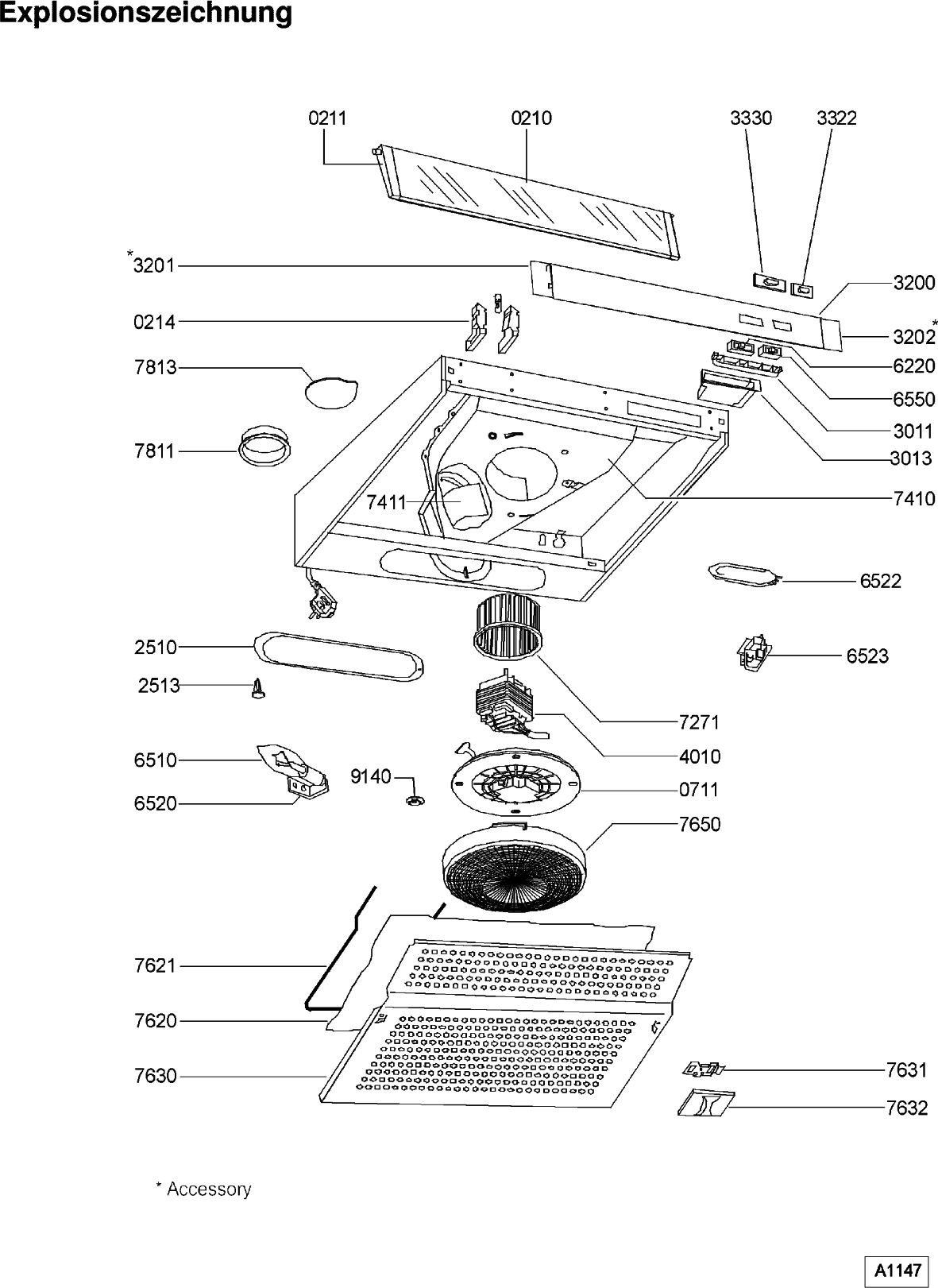 Explosionszeichnung

0211
0210
3330
3322
*3201
3200
0214
3202*
7813
6220
6550
3011
7811
3013
7411
7410
6522
2510
6523
2513
7271
4010
6510
9140
0711
6520
7650
7621
7620
7630
7631
7632

* Accessory

A1147