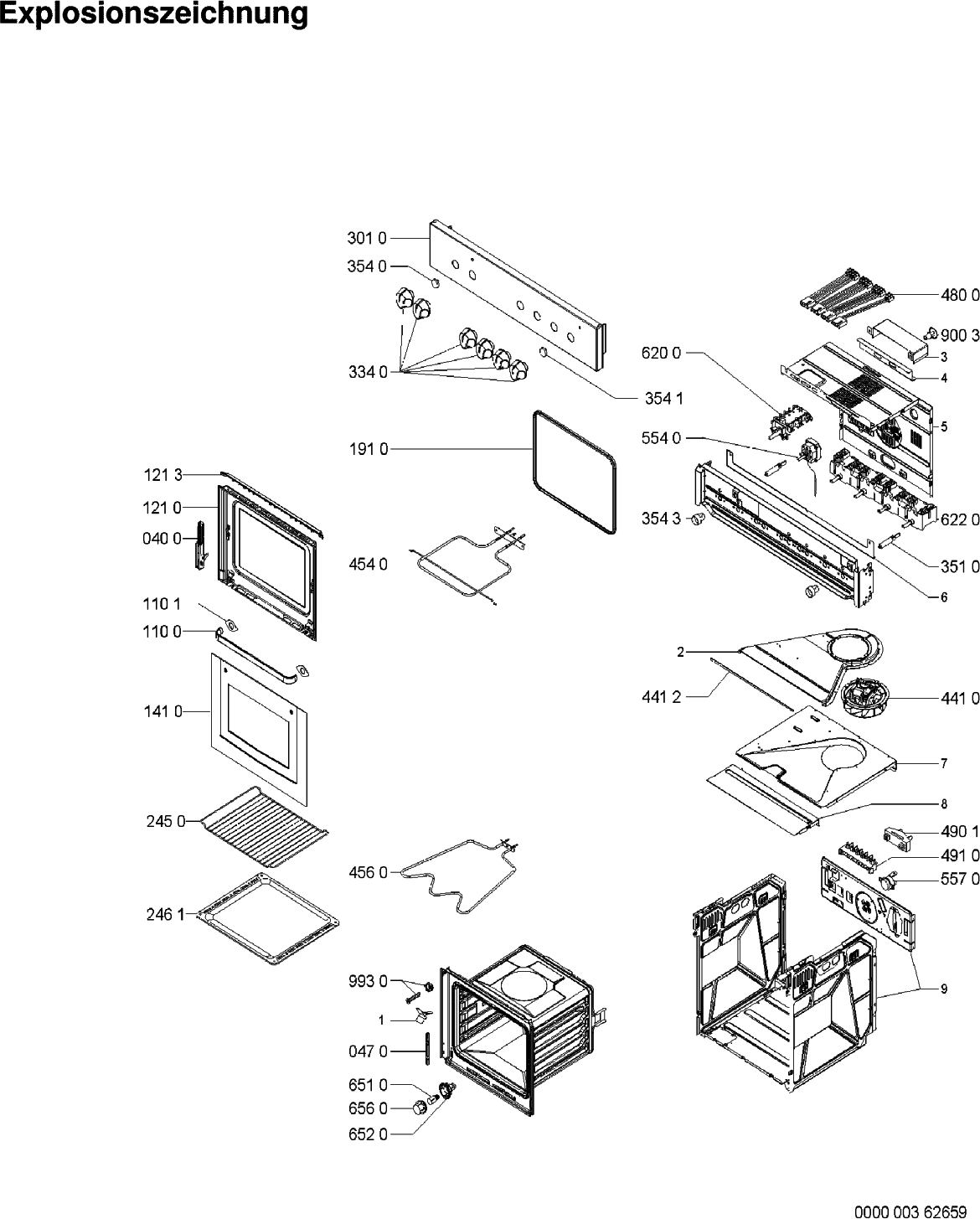 Explosionszeichnung

301 0
354 0
334 0
354 1
191 0
454 0
121 3
121 0
040 0
110 1
110 0
141 0
245 0
246 1
456 0
993 0
1
047 0
651 0
656 0
652 0
480 0
900 3
3
4
620 0
5
554 0
354 3
622 0
351 0
6
2
441 2
441 0
7
8
490 1
491 0
557 0
9

0000 003 62659