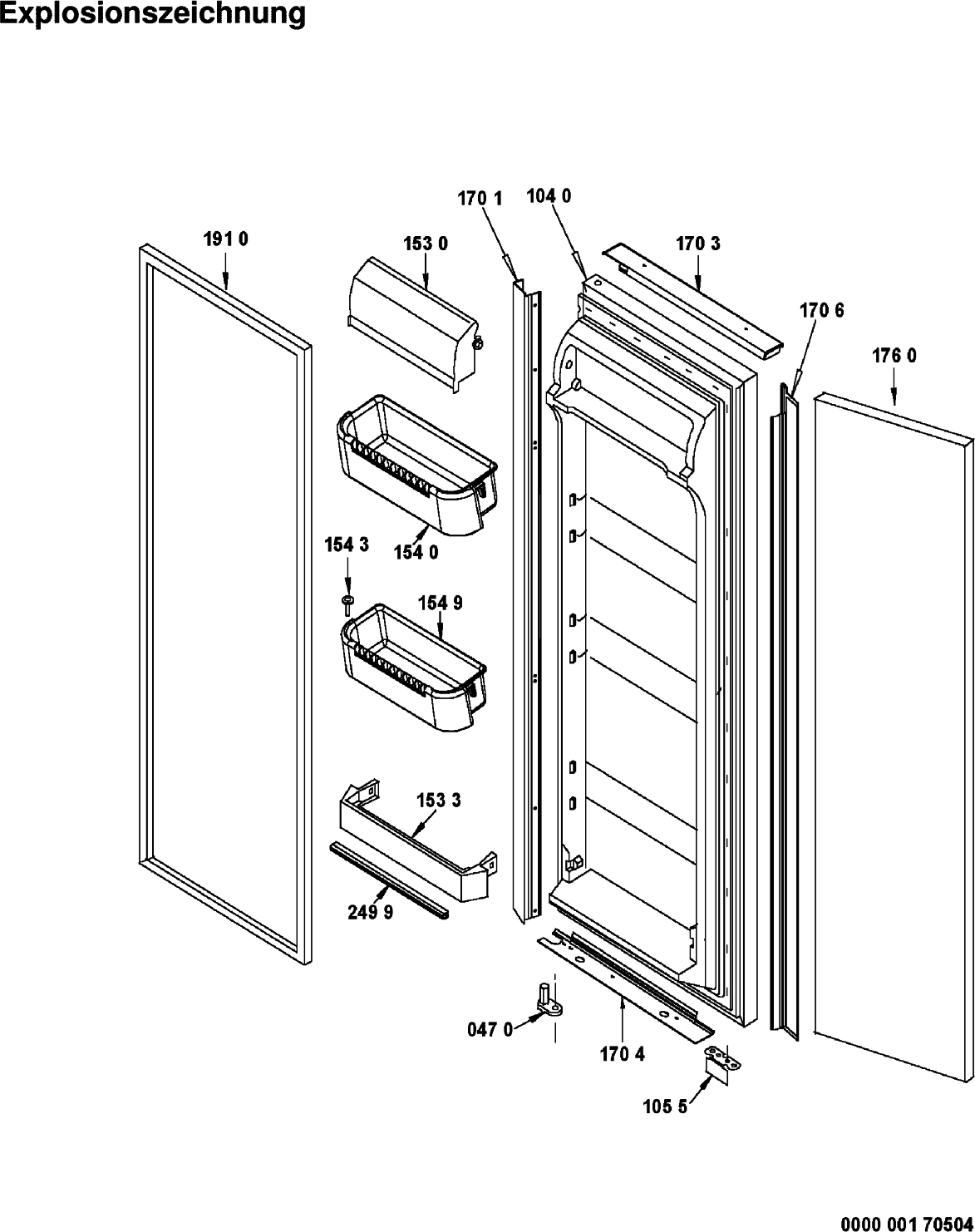 Explosionszeichnung

170 1
104 0
191 0
153 0
170 3
170 6
176 0
154 3
154 0
154 9
153 3
249 9
047 0
170 4
105 5

0000 001 70504