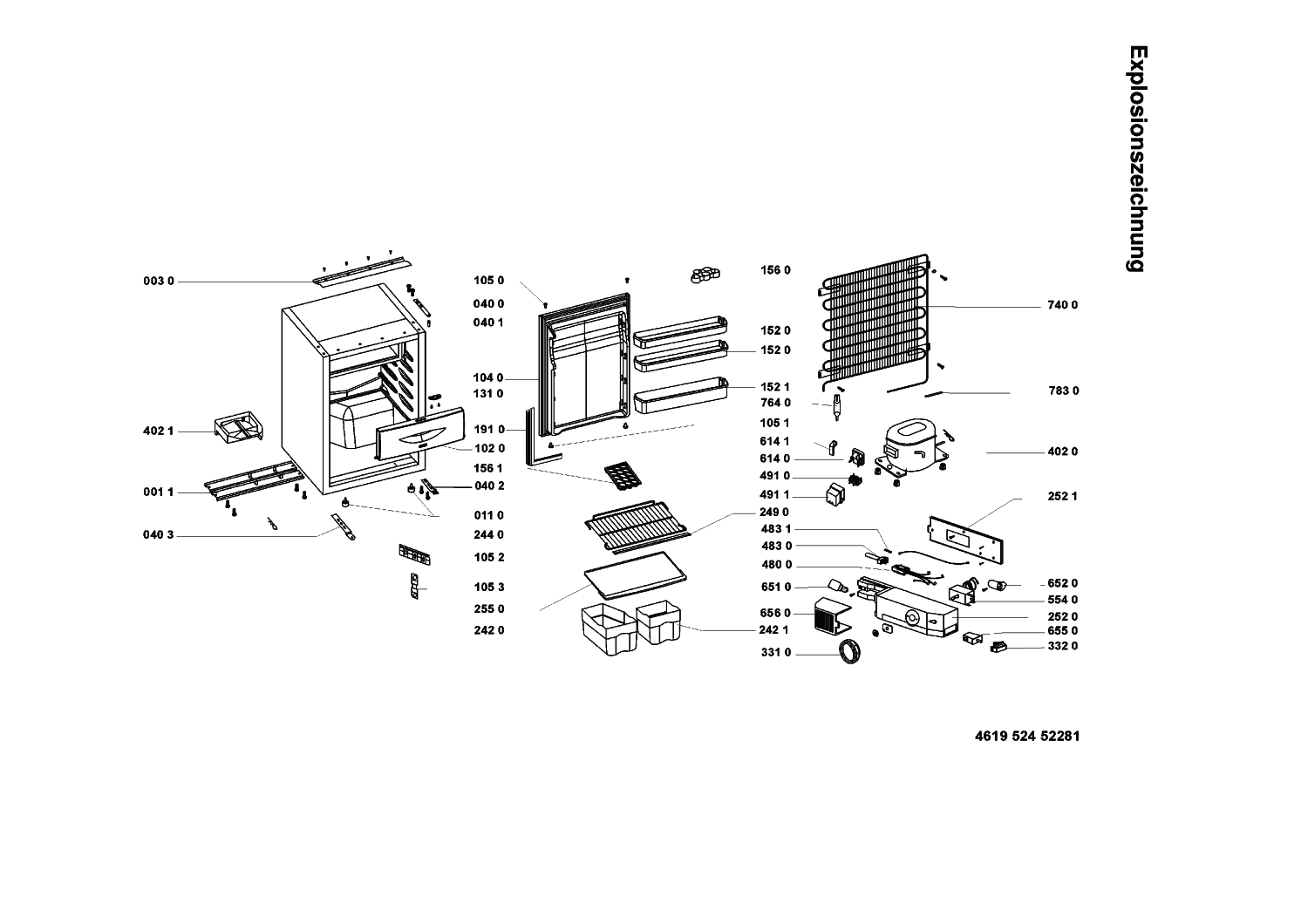 Explosionszeichnung

003 0
402 1
001 1
040 3

105 0
040 0
040 1
104 0
131 0
191 0
102 0
156 1
040 2
011 0
244 0
105 2
105 3
255 0
242 0

156 0
152 0
152 0
152 1
764 0
105 1
614 1
614 0
491 0
491 1
249 0
483 1
483 0
480 0
651 0
656 0
242 1
331 0

740 0
783 0
402 0
252 1
652 0
554 0
252 0
655 0
332 0

4619 524 52281