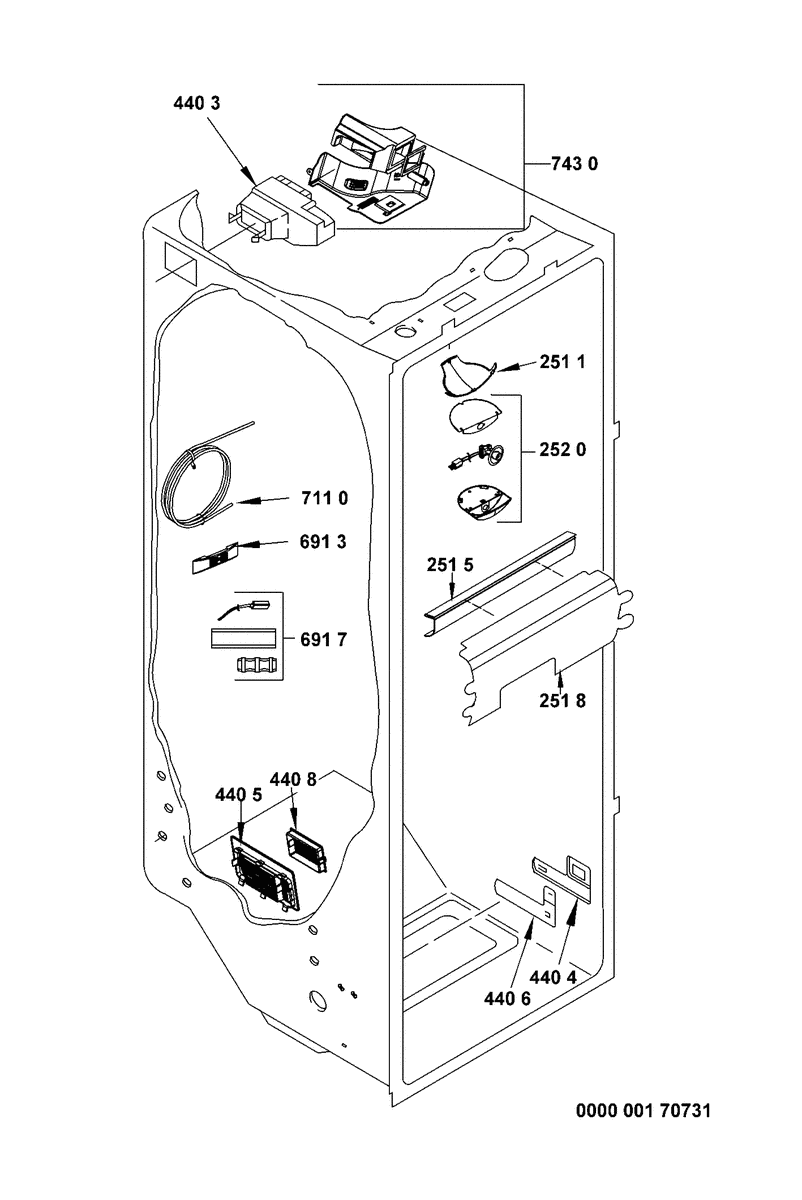 440 3
743 0
251 1
252 0
711 0
691 3
251 5
691 7
251 8
440 8
440 5
440 6
440 4
0000 001 70731